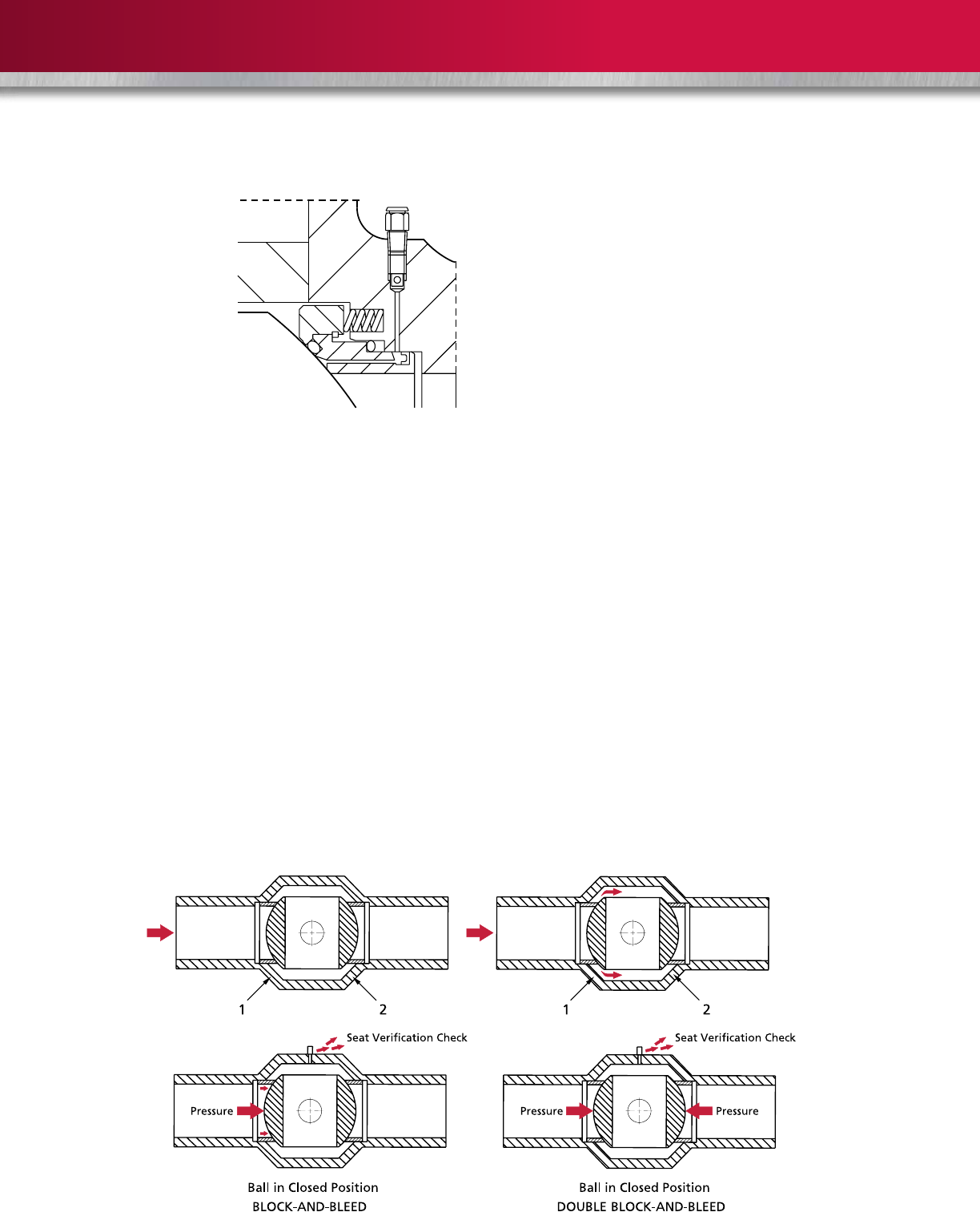 1

2

1

2

Seat Verification Check

Pressure

Ball in Closed Position
BLOCK-AND-BLEED

Seat Verification Check

Pressure

Pressure

Ball in Closed Position
DOUBLE BLOCK-AND-BLEED