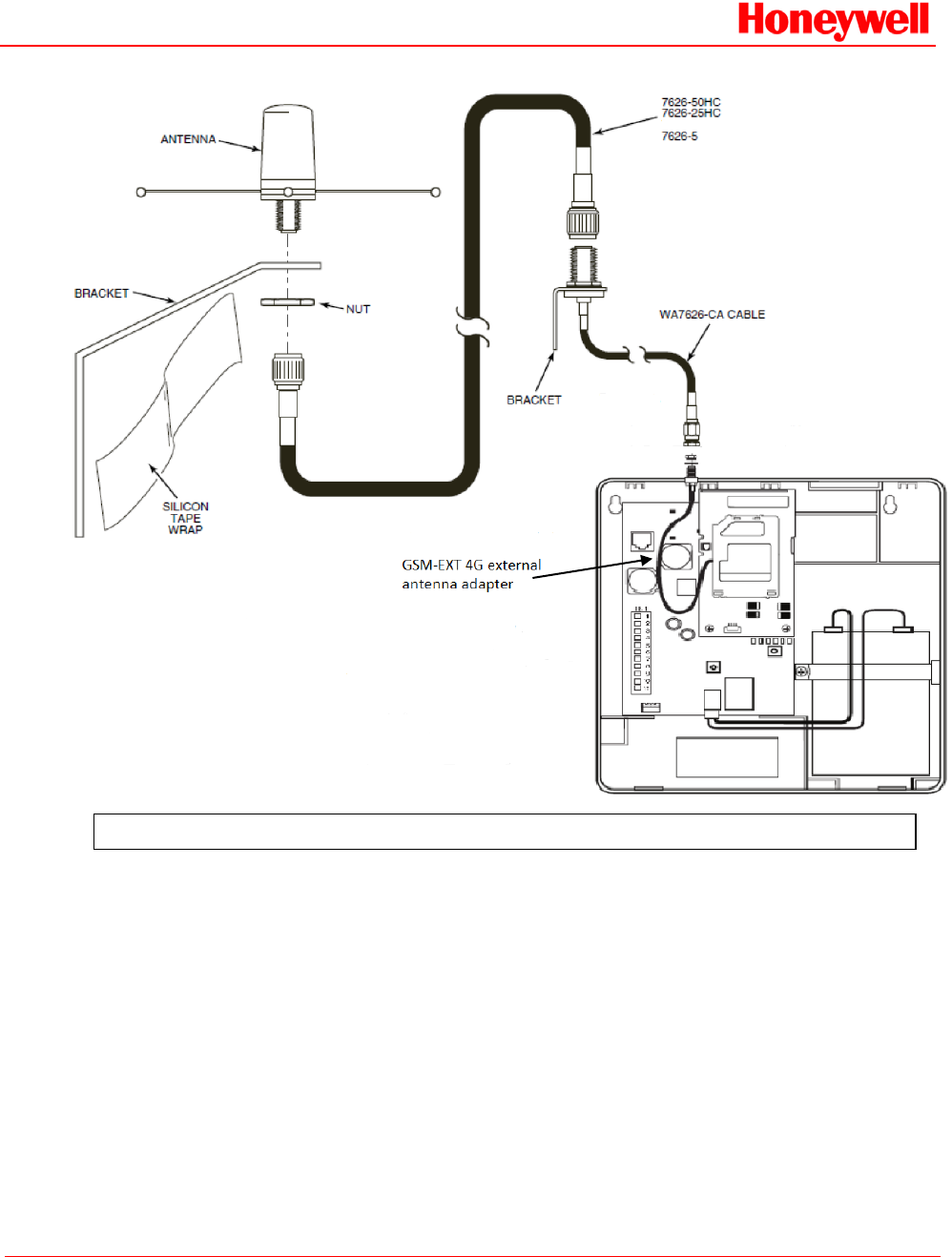 Honeywell

ANTENNA

7626-50HC
7626-25HC

7626-5

BRACKET

NUT

WA7626-CA CABLE

BRACKET

SILICON
TAPE
WRAP

GSM-EXT 4G external
antenna adapter