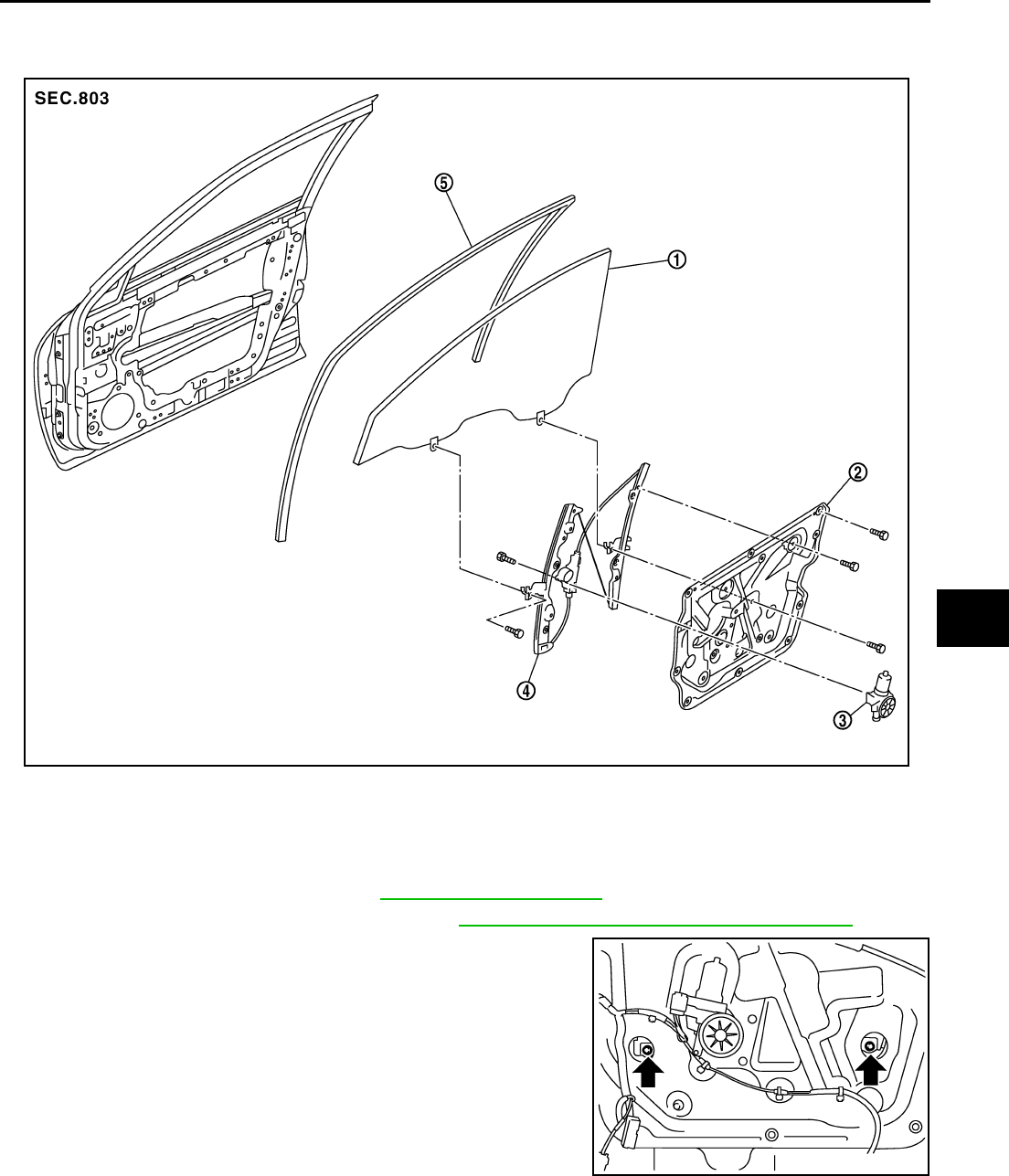 SEC.803

⑤

①

②

④

③