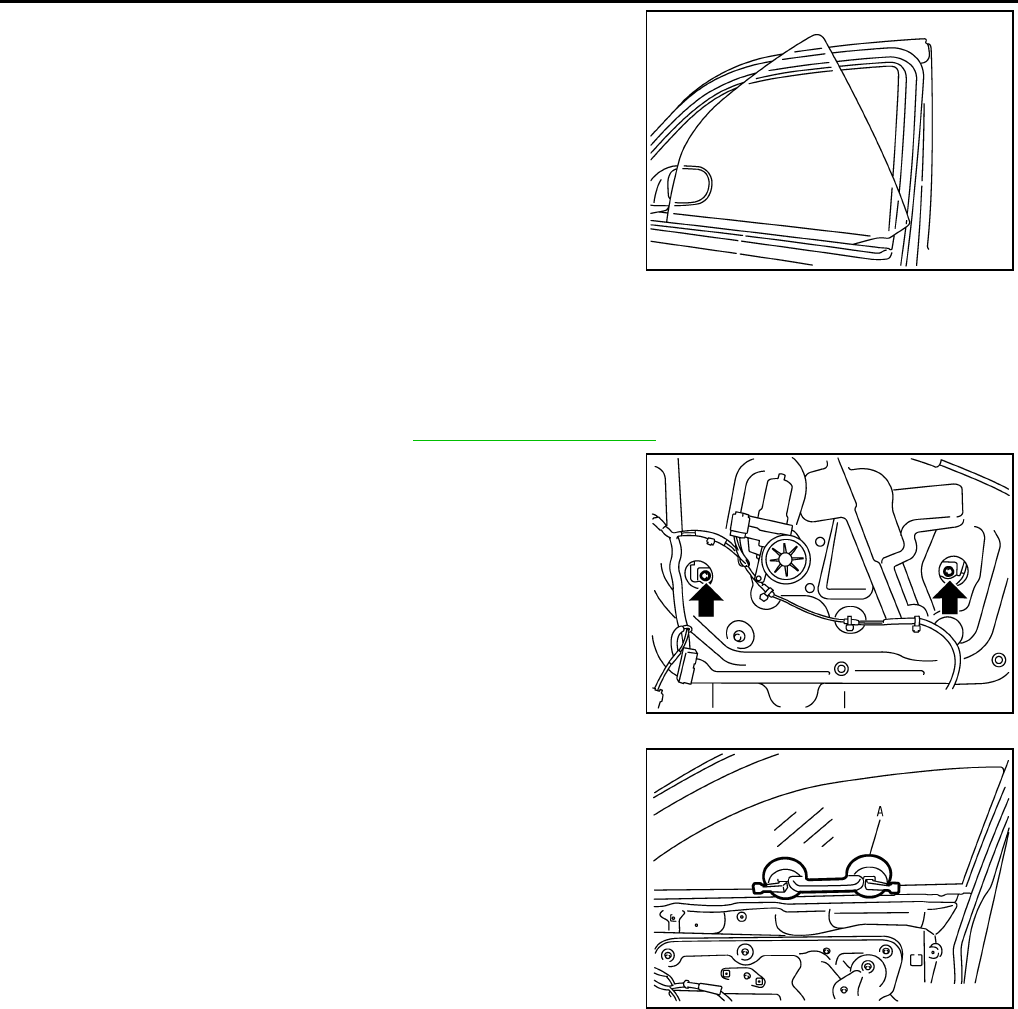 A