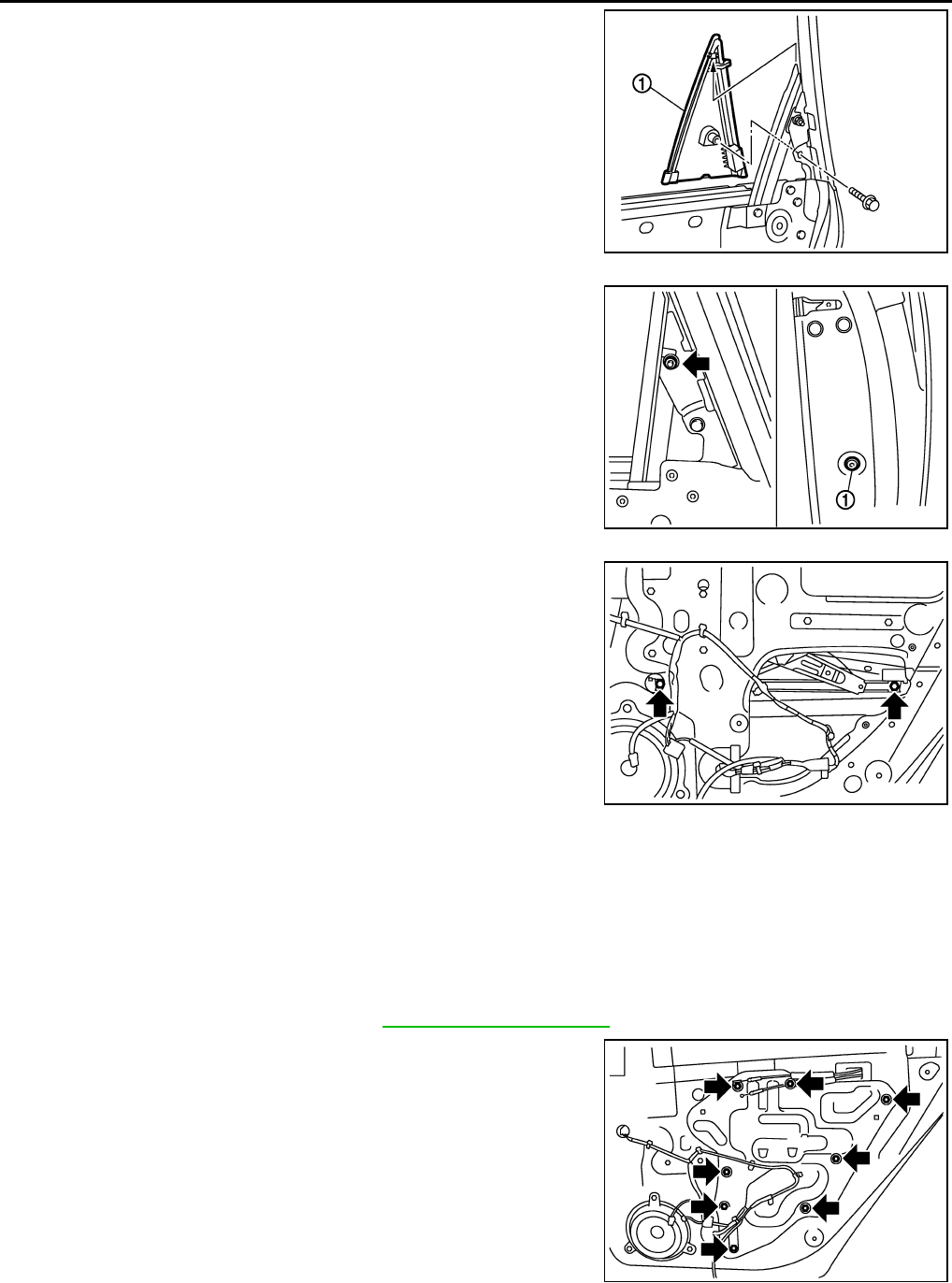 ①

①