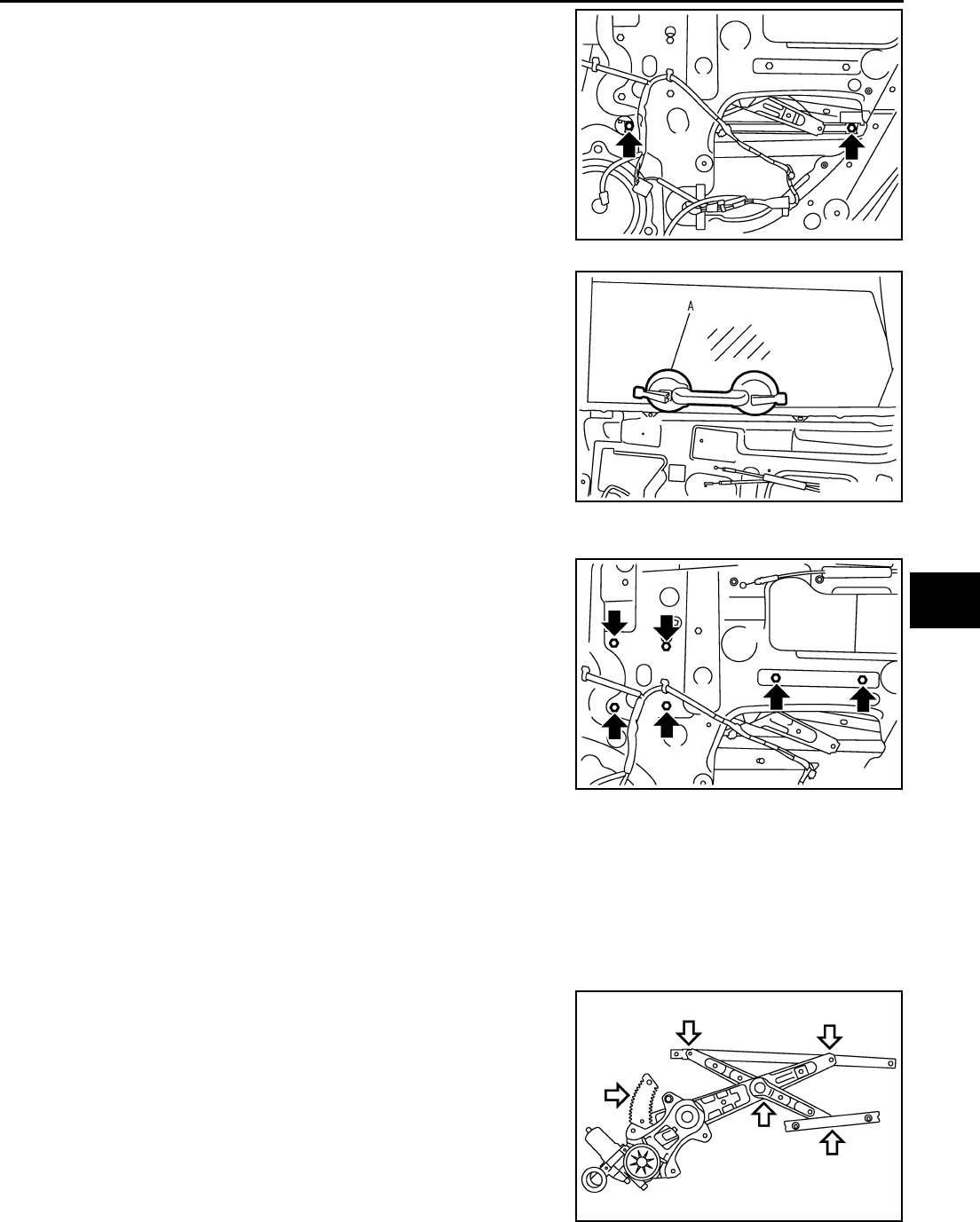 A