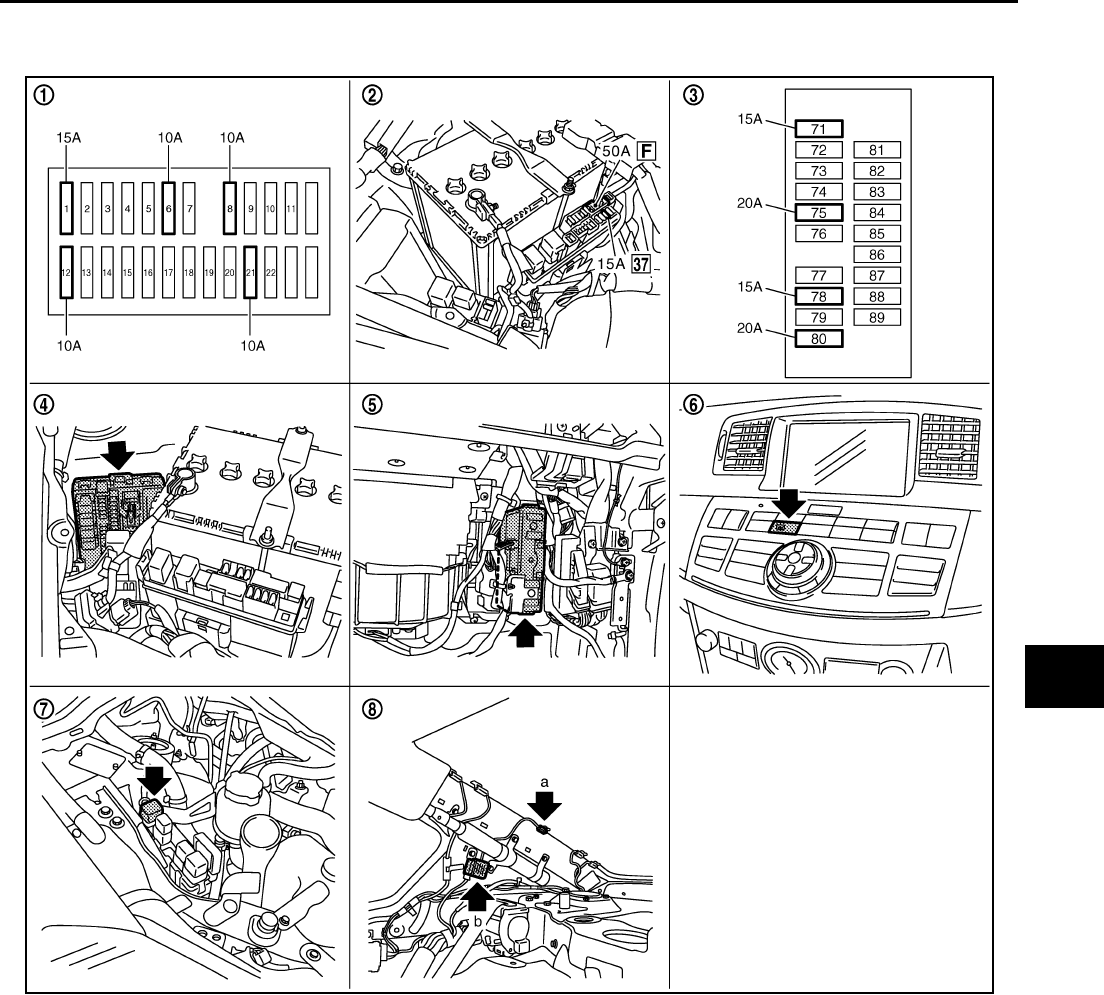 ①

15A 10A 10A

1 2 3 4 5 6 7 8 9 10 11

12 13 14 15 16 17 18 19 20 21 22

10A 10A

②

50A F

15A 37

③

15A 71

72 81

73 82

74 83

20A 75 84

76 85

86

77 87

15A 78 88

79 89

20A 80

④

⑤

⑥

⑦

⑧

a

b