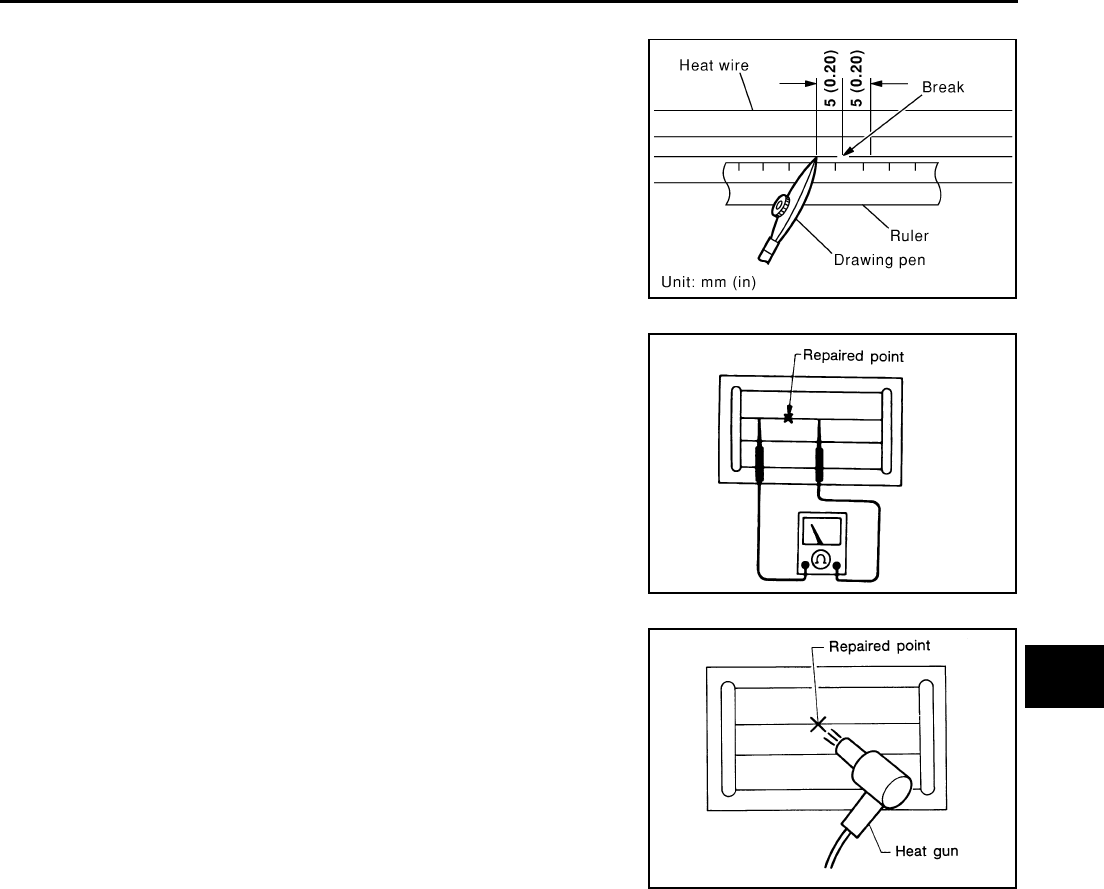 Heat wire
5 (0.20)
5 (0.20)
Break
Ruler
Drawing pen
Unit: mm (in)

Repaired point

Repaired point
Heat gun