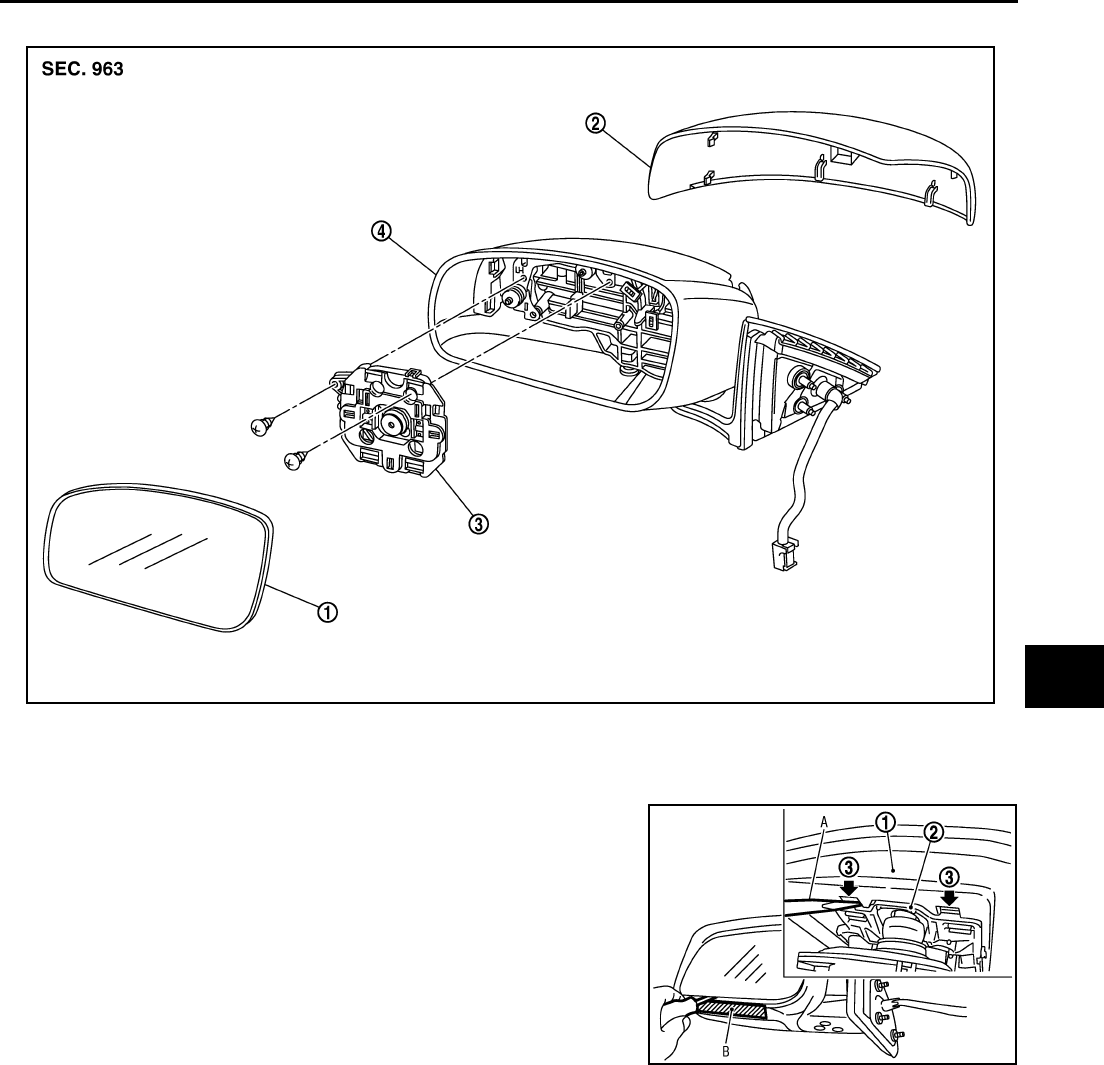 SEC. 963

②

④

③

①

A

①

②

③

③

B