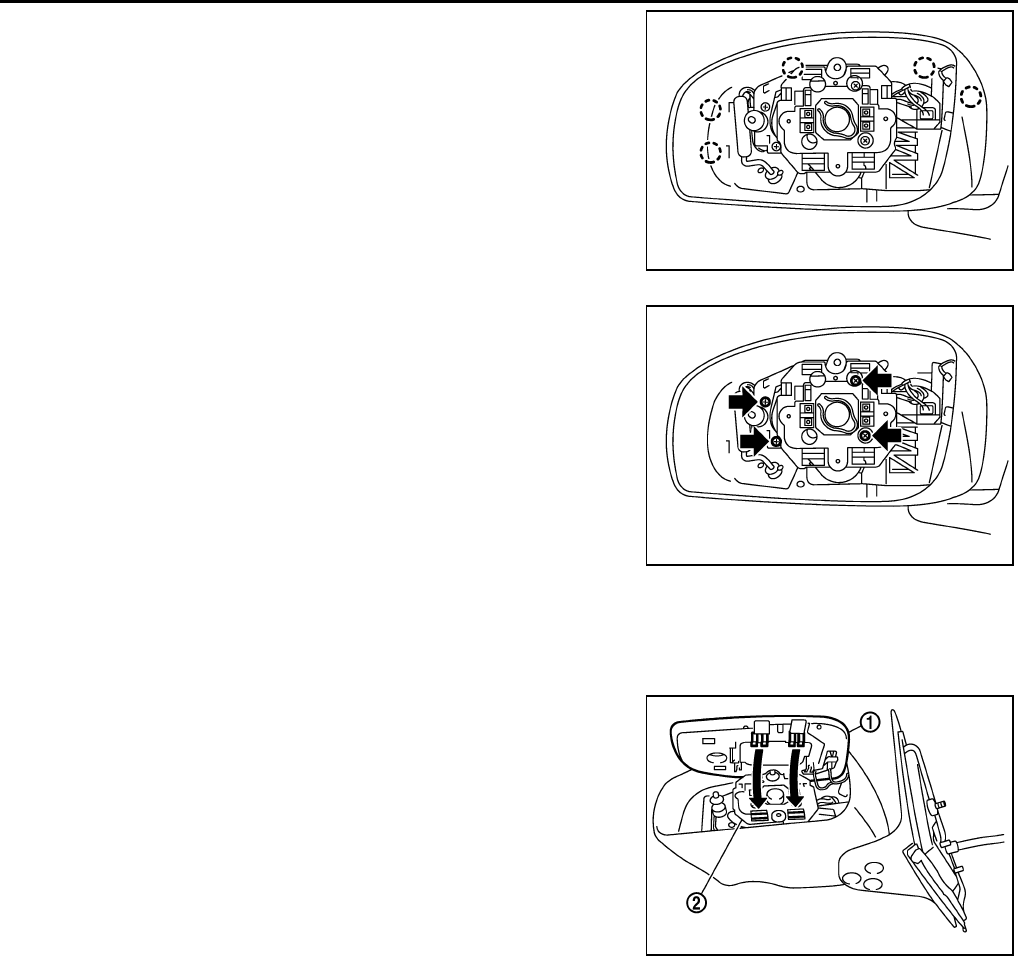 ①

②