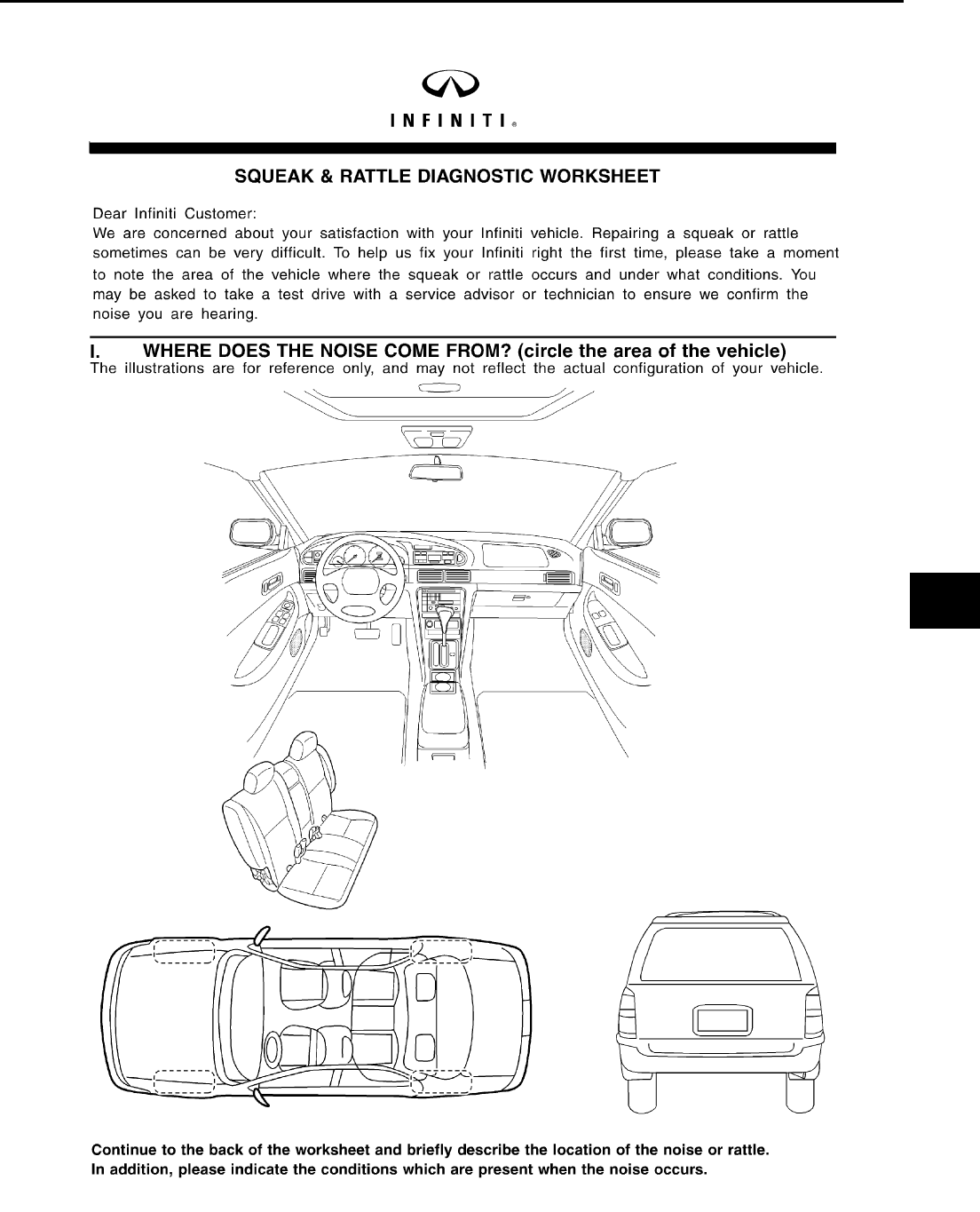 INFINITI®

SQUEAK & RATTLE DIAGNOSTIC WORKSHEET

Dear Infiniti Customer:
We are concerned about your satisfaction with your Infiniti vehicle. Repairing a squeak or rattle sometimes can be very difficult. To help us fix your Infiniti right the first time, please take a moment to note the area of the vehicle where the squeak or rattle occurs and under what conditions. You may be asked to take a test drive with a service advisor or technician to ensure we confirm the noise you are hearing.

I. WHERE DOES THE NOISE COME FROM? (circle the area of the vehicle)
The illustrations are for reference only, and may not reflect the actual configuration of your vehicle.

Continue to the back of the worksheet and briefly describe the location of the noise or rattle.
In addition, please indicate the conditions which are present when the noise occurs.