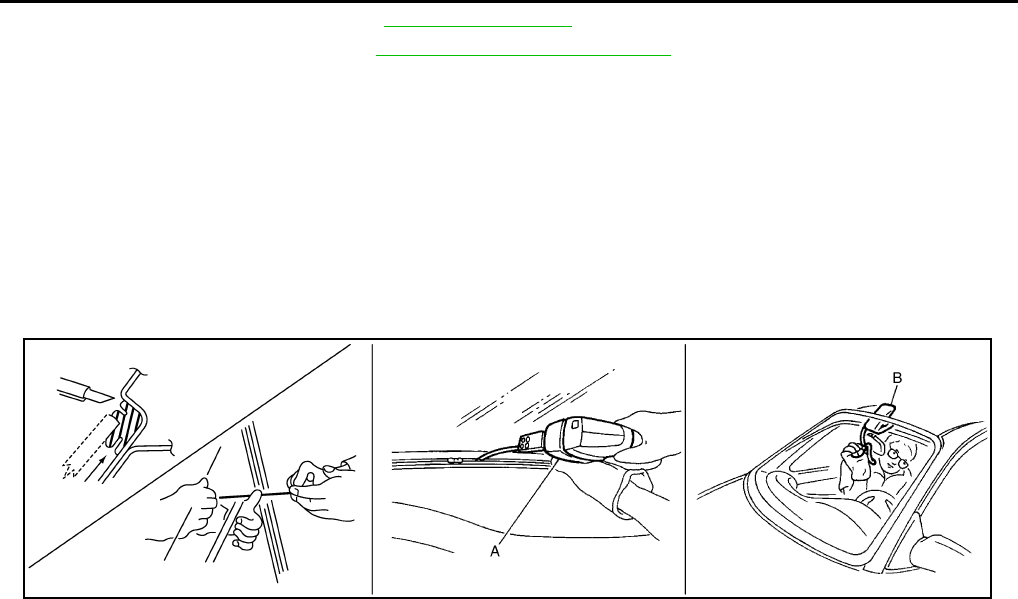 A

B