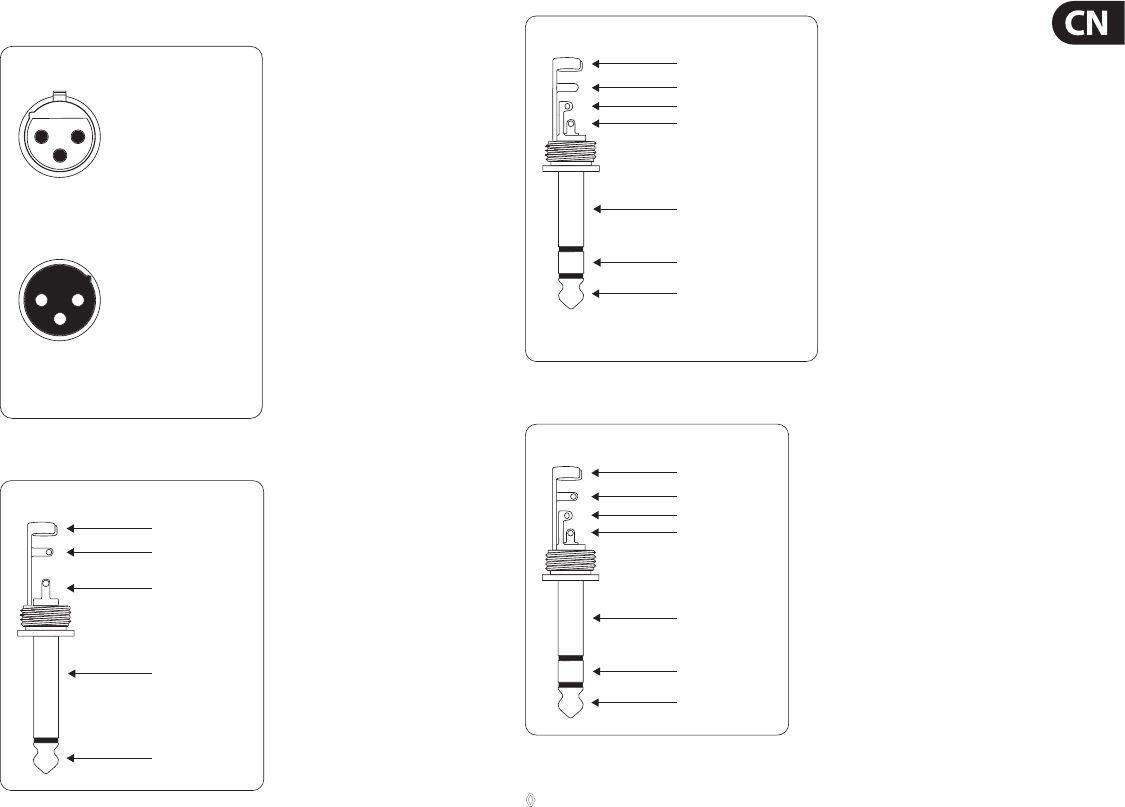 CN