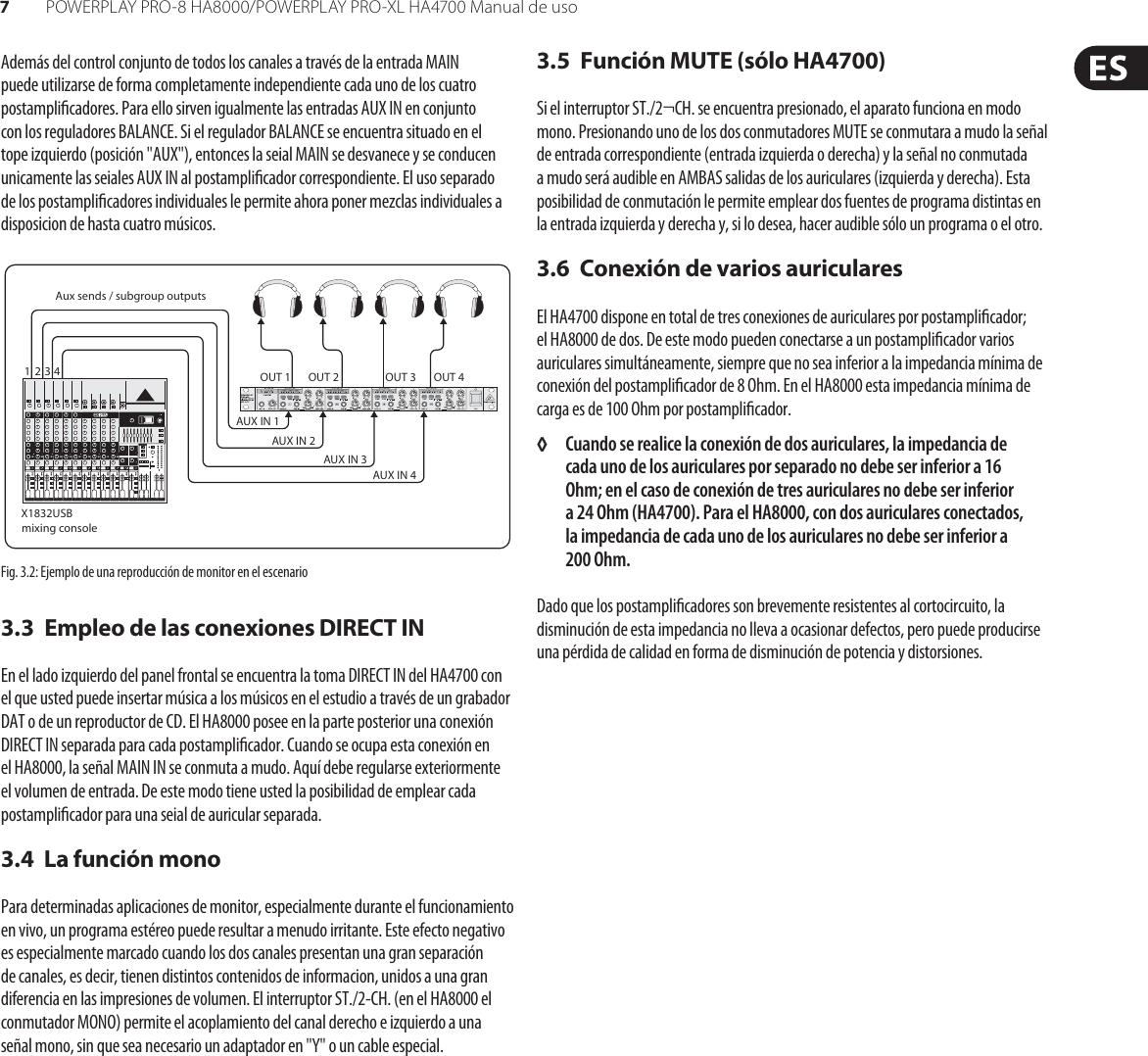 7 POWERPLAY PRO-8 HA8000/POWERPLAY PRO-XL HA4700 Manual de uso

ES

Además del control conjunto de todos los canales a través de la entrada MAIN puede utilizarse de forma completamente independiente cada uno de los cuatro postamplificadores. Para ello sirven igualmente las entradas AUX IN en conjunto con los reguladores BALANCE. Si el regulador BALANCE se encuentra situado en el tope izquierdo (posición "AUX"), entonces la seial MAIN se desvanece y se conducen unicamente las seiales AUX IN al postamplificador correspondiente. El uso separado de los postamplificadores individuales le permite ahora poner mezclas individuales a disposicion de hasta cuatro músicos.

Aux sends / subgroup outputs

1 2 3 4

OUT 1 OUT 2 OUT 3 OUT 4

AUX IN 1
AUX IN 2
AUX IN 3
AUX IN 4

X1832USB
mixing console

Fig. 3.2: Ejemplo de una reproducción de monitor en el escenario

3.3 Empleo de las conexiones DIRECT IN

En el lado izquierdo del panel frontal se encuentra la toma DIRECT IN del HA4700 con el que usted puede insertar música a los músicos en el estudio a través de un grabador DAT o de un reproductor de CD. El HA8000 posee en la parte posterior una conexión DIRECT IN separada para cada postamplificador. Cuando se ocupa esta conexión en el HA8000, la señal MAIN IN se conmuta a mudo. Aquí debe regularse exteriormente el volumen de entrada. De este modo tiene usted la posibilidad de emplear cada postamplificador para una seial de auricular separada.

3.4 La función mono

Para determinadas aplicaciones de monitor, especialmente durante el funcionamiento en vivo, un programa estéreo puede resultar a menudo irritante. Este efecto negativo es especialmente marcado cuando los dos canales presentan una gran separación de canales, es decir, tienen distintos contenidos de informacion, unidos a una gran diferencia en las impresiones de volumen. El interruptor ST./2-CH. (en el HA8000 el conmutador MONO) permite el acoplamiento del canal derecho e izquierdo a una señal mono, sin que sea necesario un adaptador en "Y" o un cable especial.

3.5 Función MUTE (sólo HA4700)

Si el interruptor ST./2¬CH. se encuentra presionado, el aparato funciona en modo mono. Presionando uno de los dos conmutadores MUTE se conmutara a mudo la señal de entrada correspondiente (entrada izquierda o derecha) y la señal no conmutada a mudo será audible en AMBAS salidas de los auriculares (izquierda y derecha). Esta posibilidad de conmutación le permite emplear dos fuentes de programa distintas en la entrada izquierda y derecha y, si lo desea, hacer audible sólo un programa o el otro.

3.6 Conexión de varios auriculares

El HA4700 dispone en total de tres conexiones de auriculares por postamplificador; el HA8000 de dos. De este modo pueden conectarse a un postamplificador varios auriculares simultáneamente, siempre que no sea inferior a la impedancia mínima de conexión del postamplificador de 8 Ohm. En el HA8000 esta impedancia mínima de carga es de 100 Ohm por postamplificador.

◊ Cuando se realice la conexión de dos auriculares, la impedancia de cada uno de los auriculares por separado no debe ser inferior a 16 Ohm; en el caso de conexión de tres auriculares no debe ser inferior a 24 Ohm (HA4700). Para el HA8000, con dos auriculares conectados, la impedancia de cada uno de los auriculares no debe ser inferior a 200 Ohm.

Dado que los postamplificadores son brevemente resistentes al cortocircuito, la disminución de esta impedancia no lleva a ocasionar defectos, pero puede producirse una pérdida de calidad en forma de disminución de potencia y distorsiones.