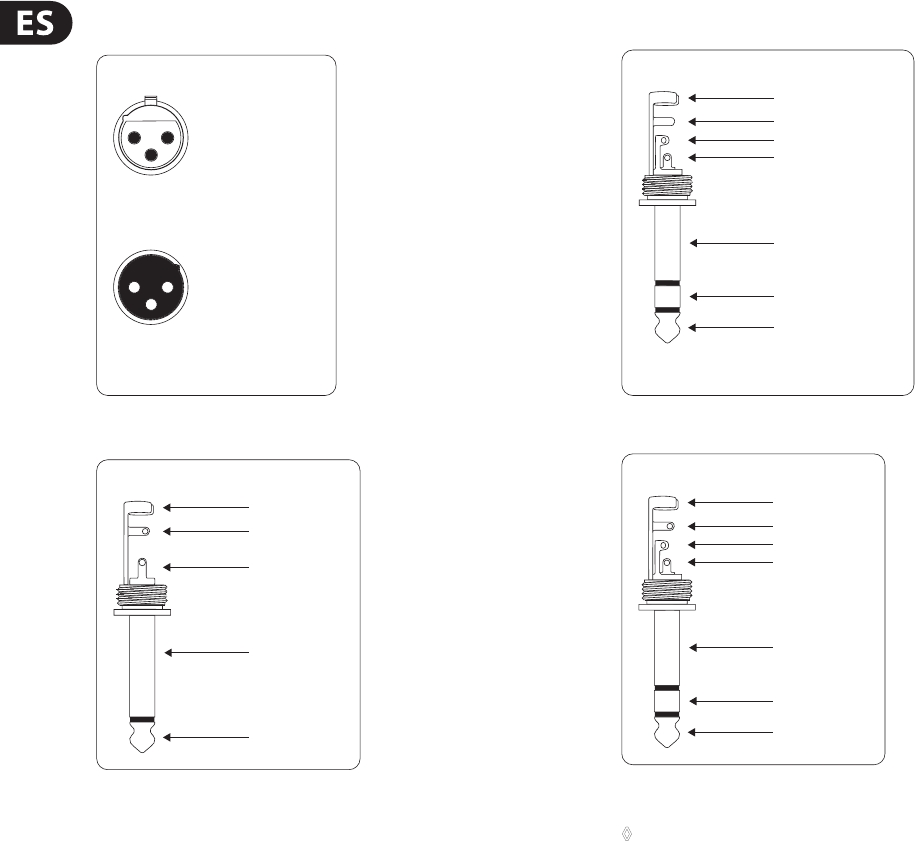 ES