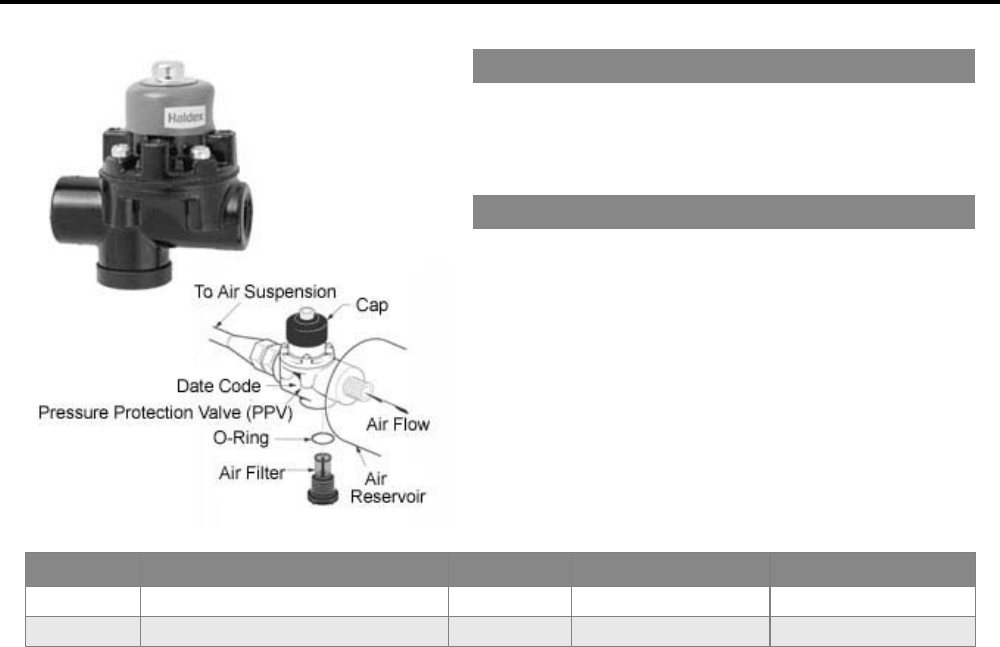 Haldex

To Air Suspension

Cap

Date Code

Pressure Protection Valve (PPV)

Air Flow

O-Ring

Air Filter

Air Reservoir