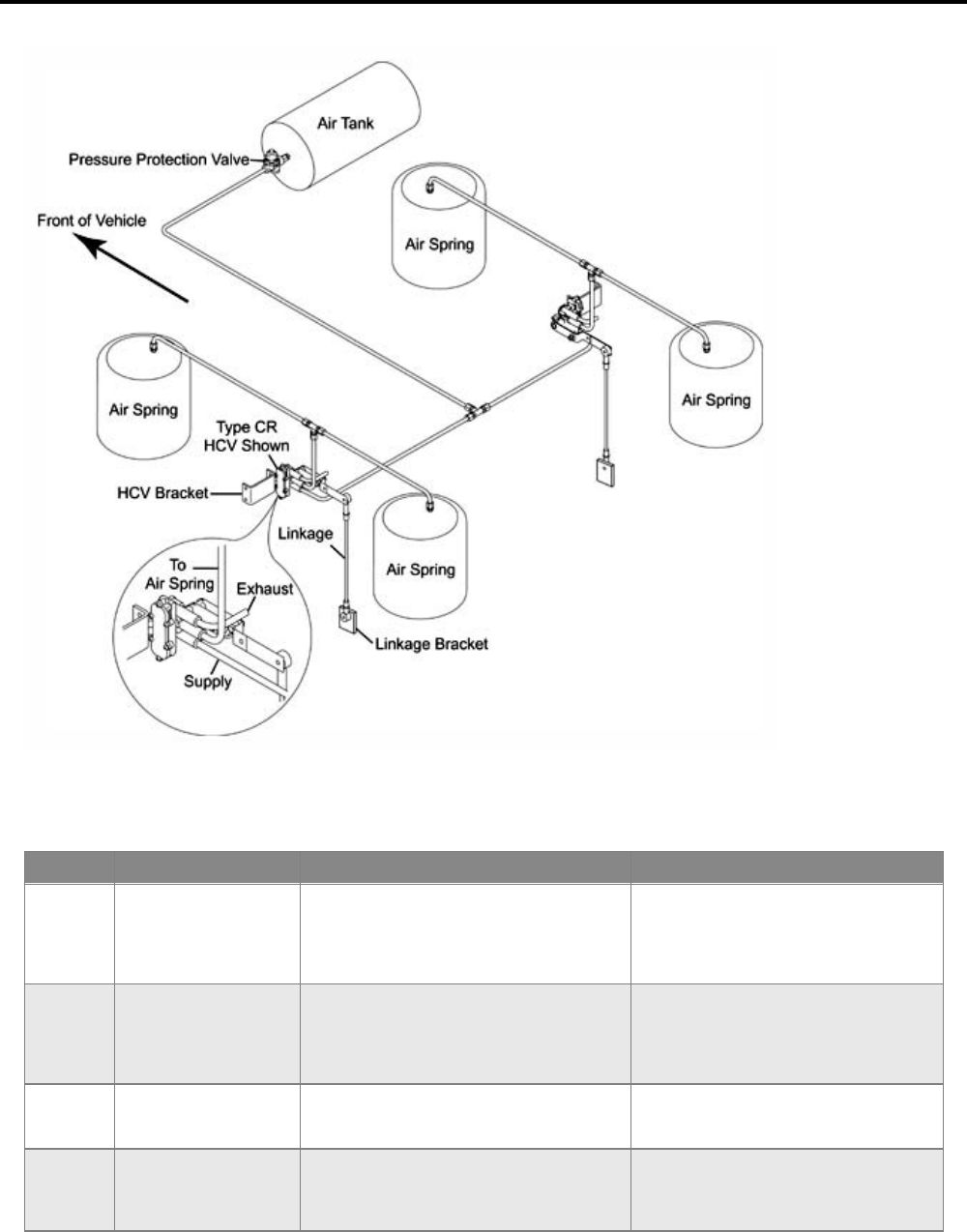 Air Tank

Pressure Protection Valve

Front of Vehicle

Air Spring

Air Spring

Air Spring

Type CR HCV Shown

HCV Bracket

Linkage

Air Spring

To Air Spring

Exhaust

Supply

Linkage Bracket