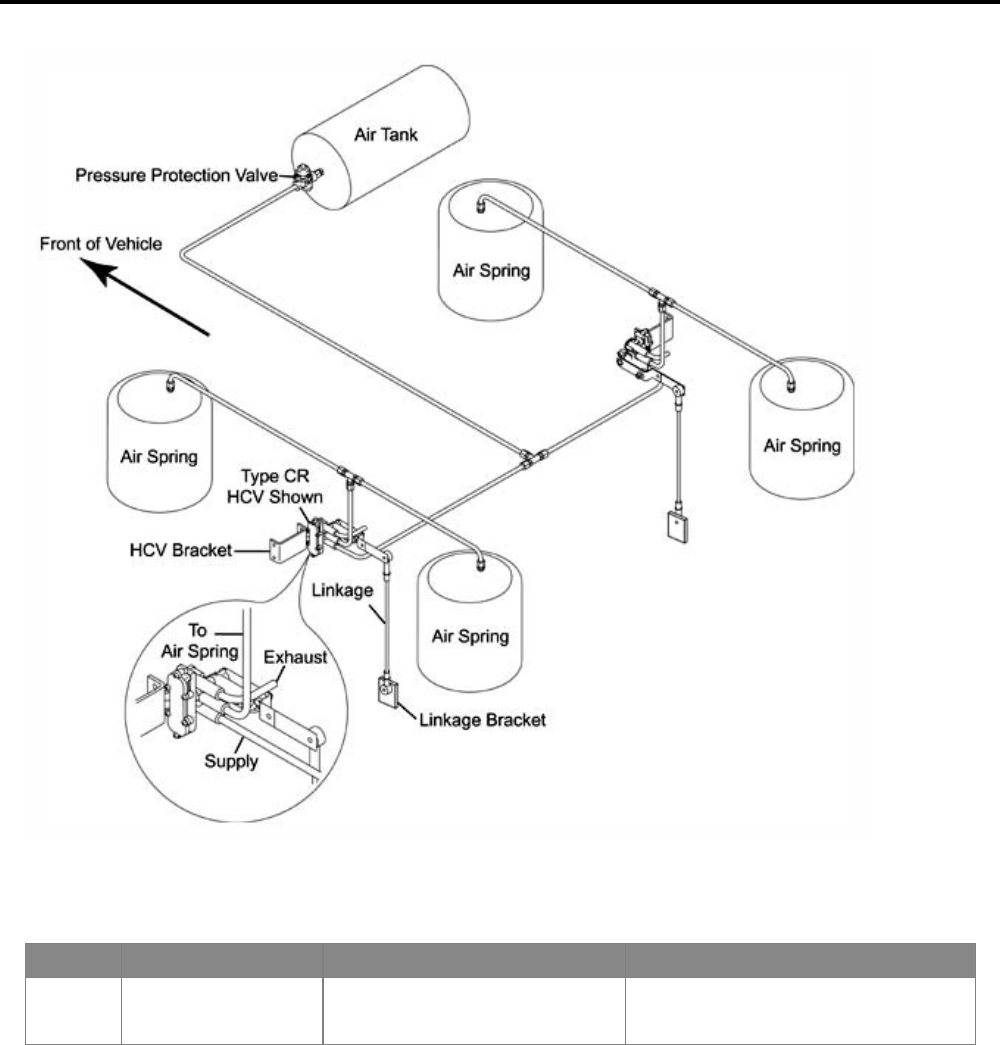 Air Tank
Pressure Protection Valve
Front of Vehicle
Air Spring
Air Spring
Air Spring
Type CR HCV Shown
HCV Bracket
Linkage
Air Spring
To Air Spring
Exhaust
Supply
Linkage Bracket