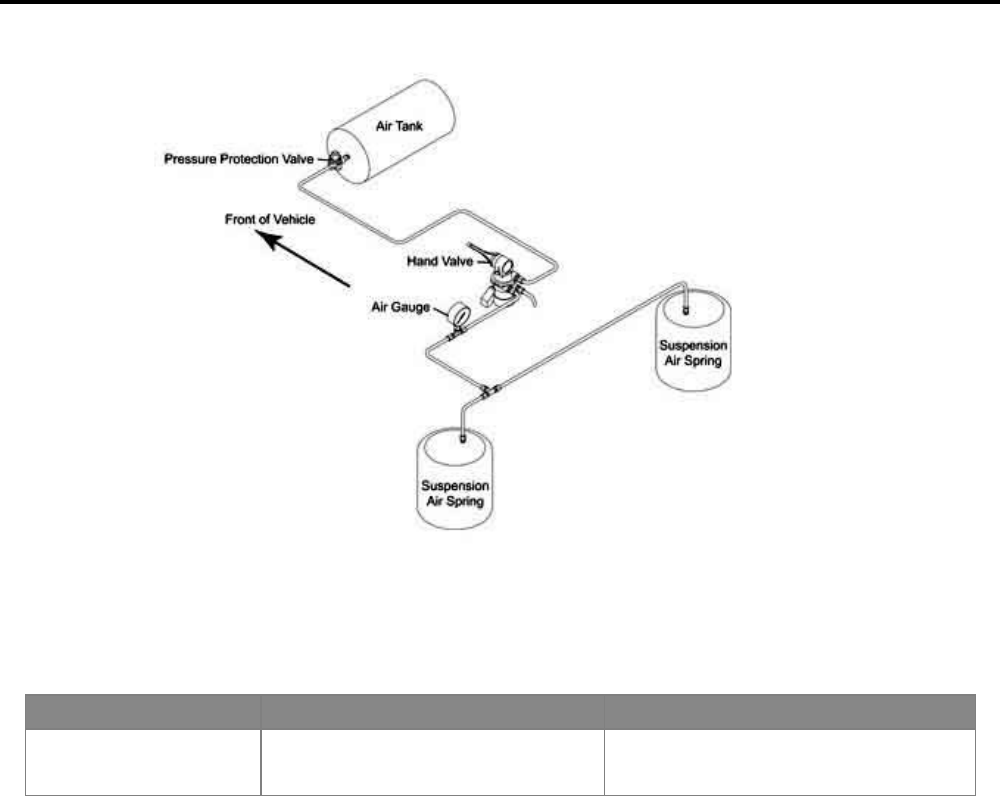 Air Tank

Pressure Protection Valve

Front of Vehicle

Hand Valve

Air Gauge

Suspension Air Spring

Suspension Air Spring