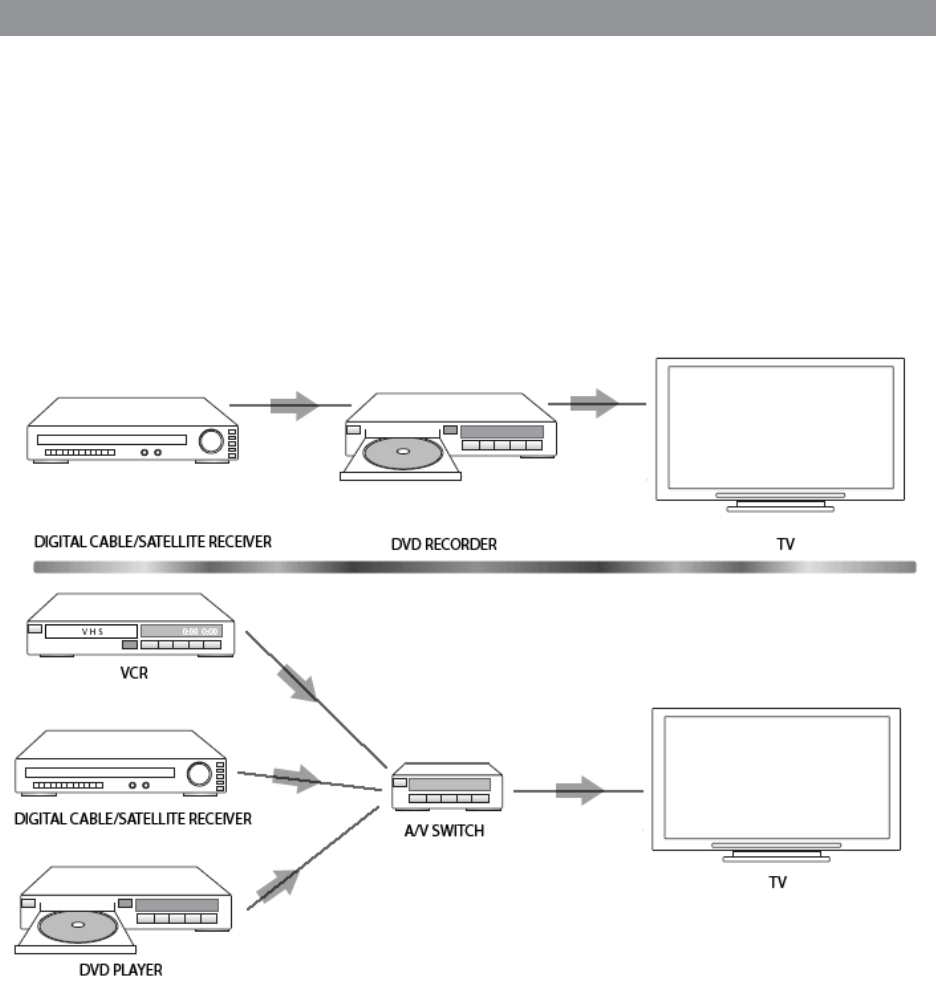 DIGITAL CABLE/SATELLITE RECEIVER

DVD RECORDER

TV

VHS

0:00 0:00

VCR

DIGITAL CABLE/SATELLITE RECEIVER

A/V SWITCH

TV

DVD PLAYER