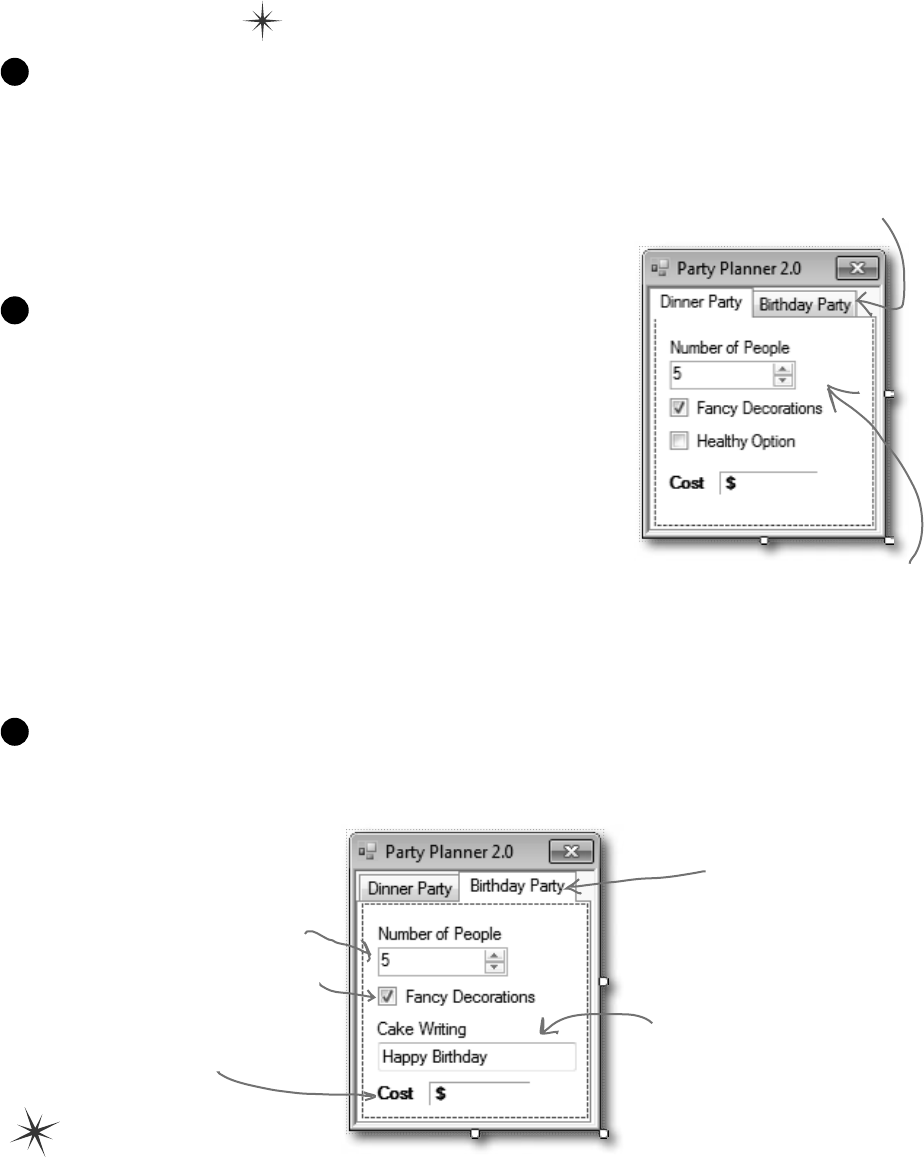 Party Planner 2.0

Dinner Party

Birthday Party

Number of People

5

Fancy Decorations

Healthy Option

Cost $

Party Planner 2.0

Dinner Party

Birthday Party

Number of People

5

Fancy Decorations

Cake Writing

Happy Birthday

Cost $