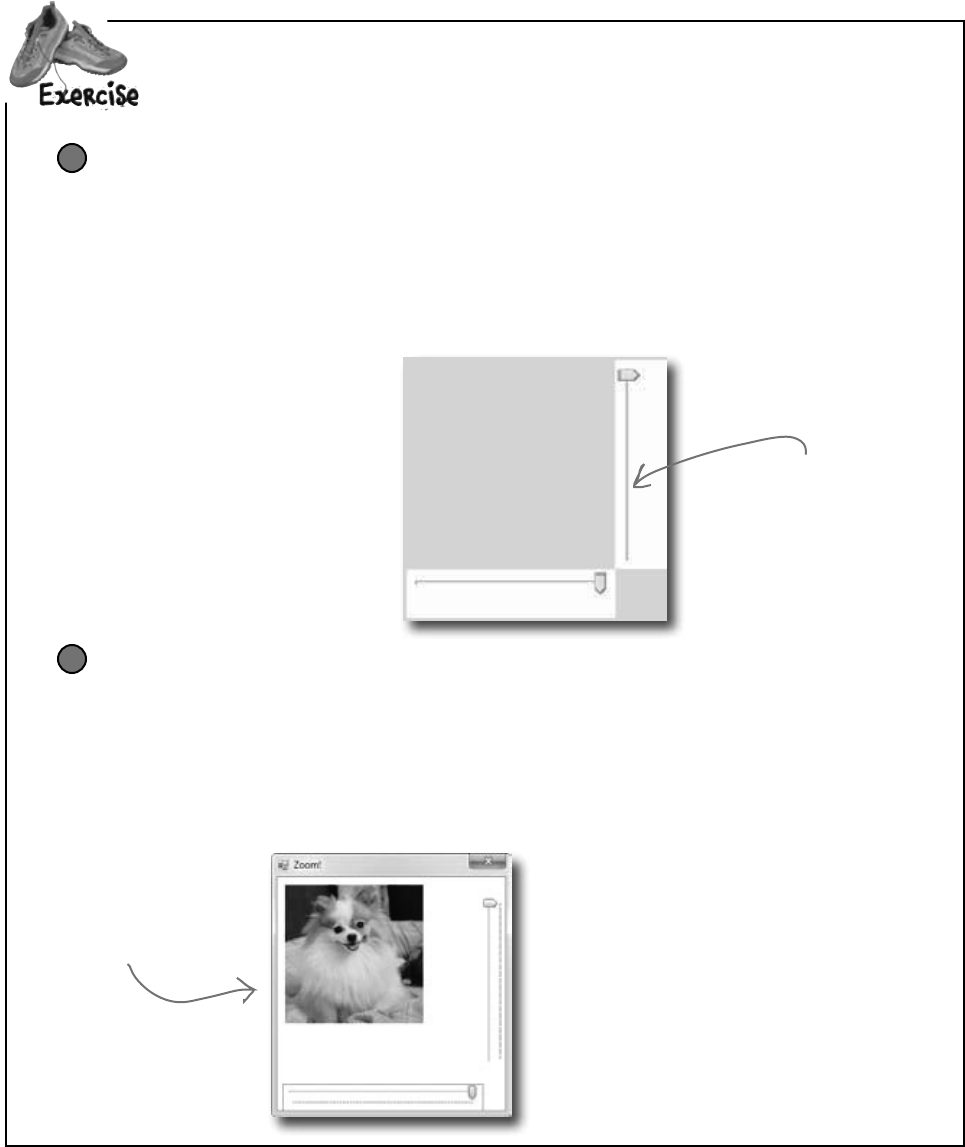 Exercise

Zoom!