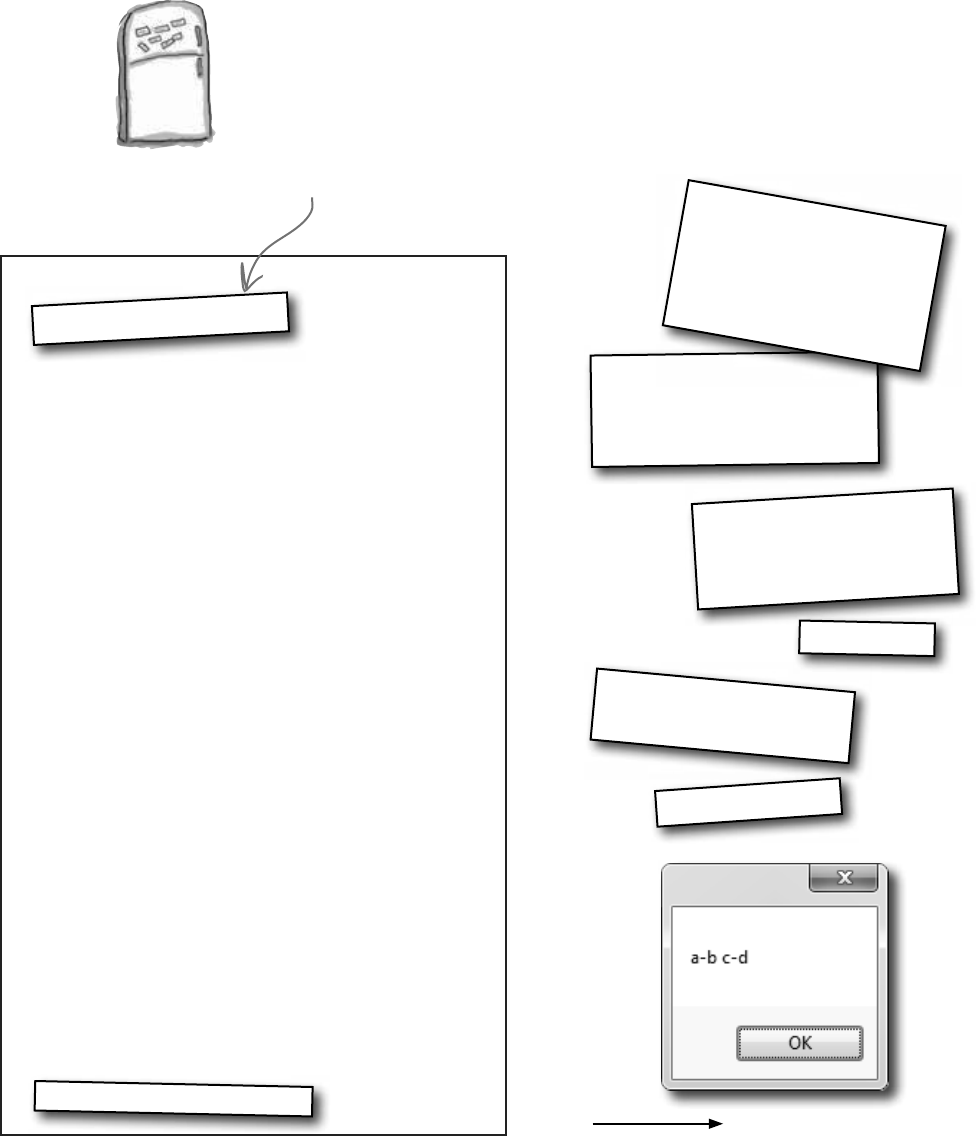 a-b c-d

OK