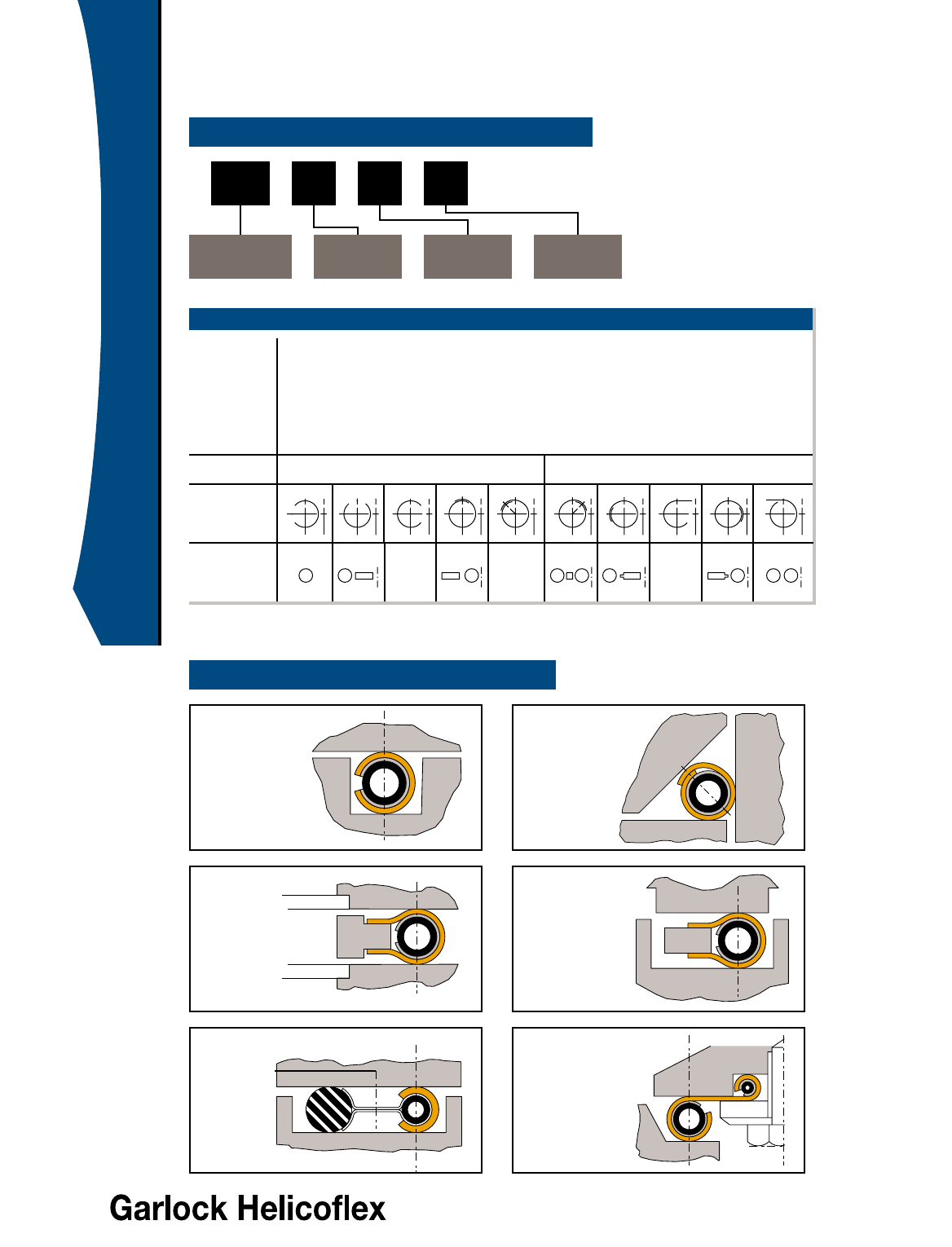 Garlock Helicoflex