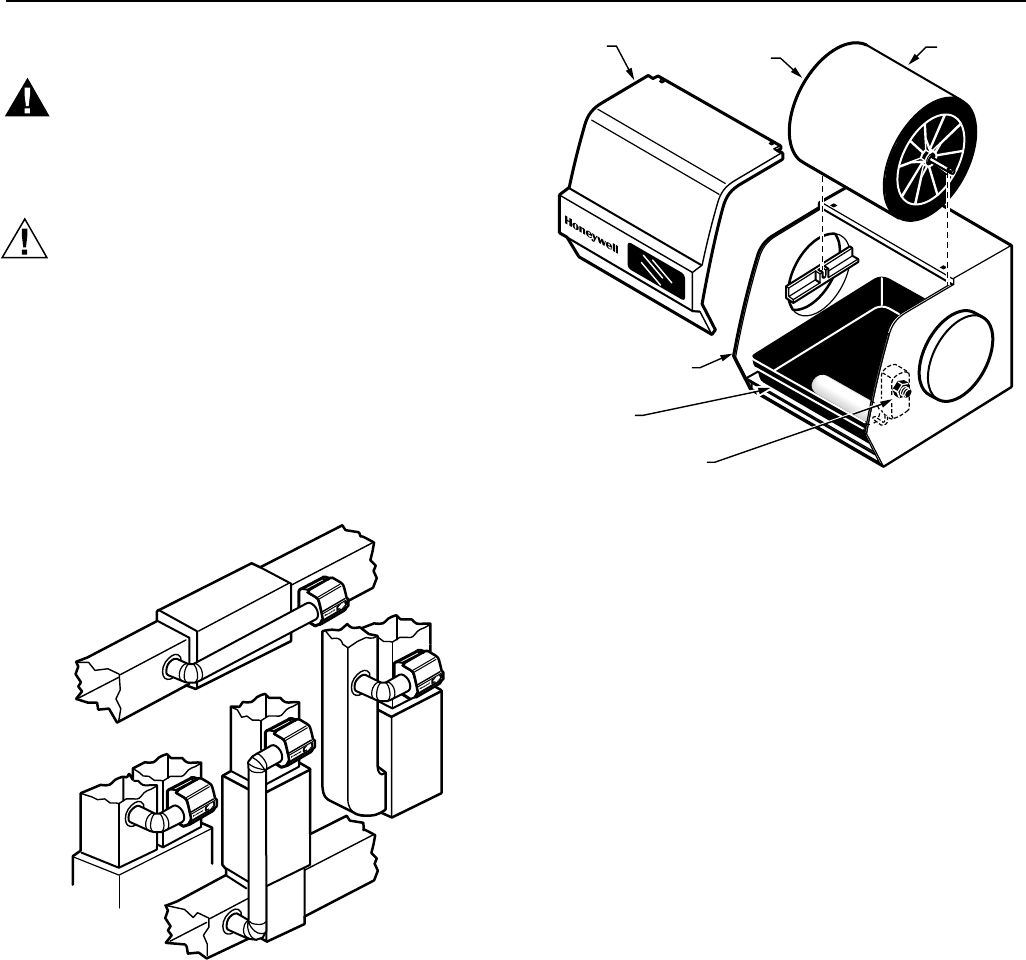 Honeywell