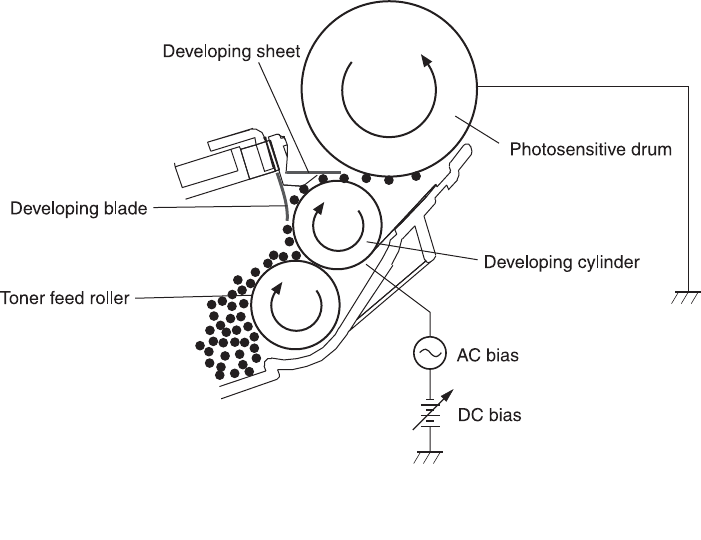 Developing sheet

Photosensitive drum

Developing blade

Developing cylinder

Toner feed roller

AC bias

DC bias