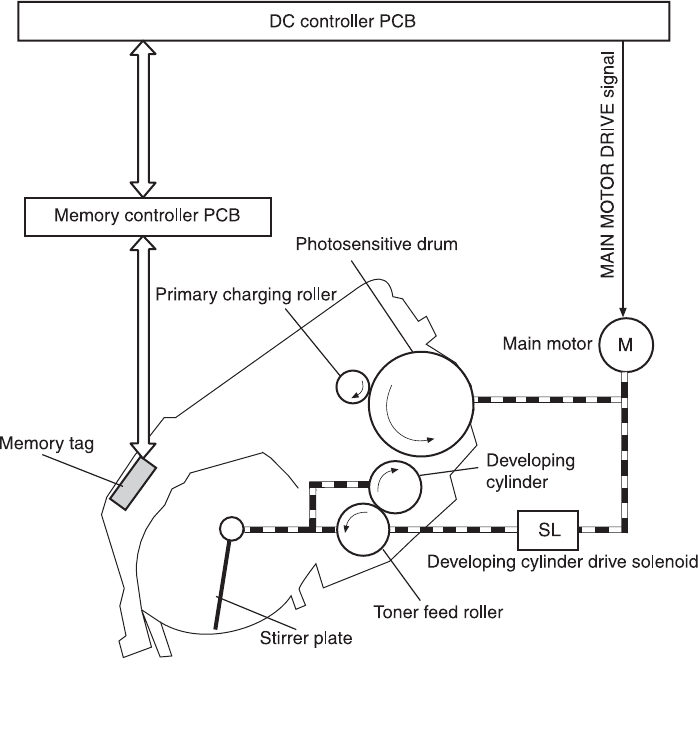 DC controller PCB

MAIN MOTOR DRIVE signal

Memory controller PCB

Photosensitive drum

Primary charging roller

Main motor

M

Memory tag

Developing cylinder

SL

Developing cylinder drive solenoid

Toner feed roller

Stirrer plate