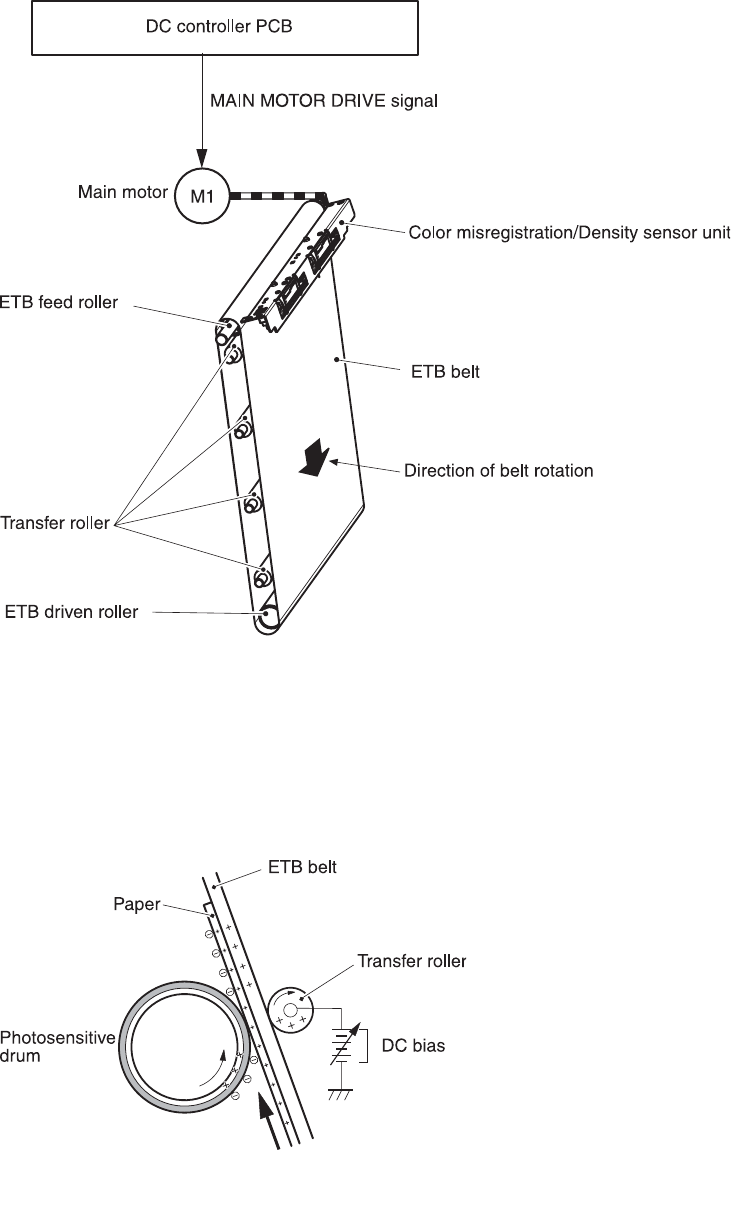 DC controller PCB

MAIN MOTOR DRIVE signal

Main motor

M1

Color misregistration/Density sensor unit

ETB feed roller

ETB belt

Direction of belt rotation

Transfer roller

ETB driven roller

ETB belt

Paper

Transfer roller

Photosensitive drum

DC bias