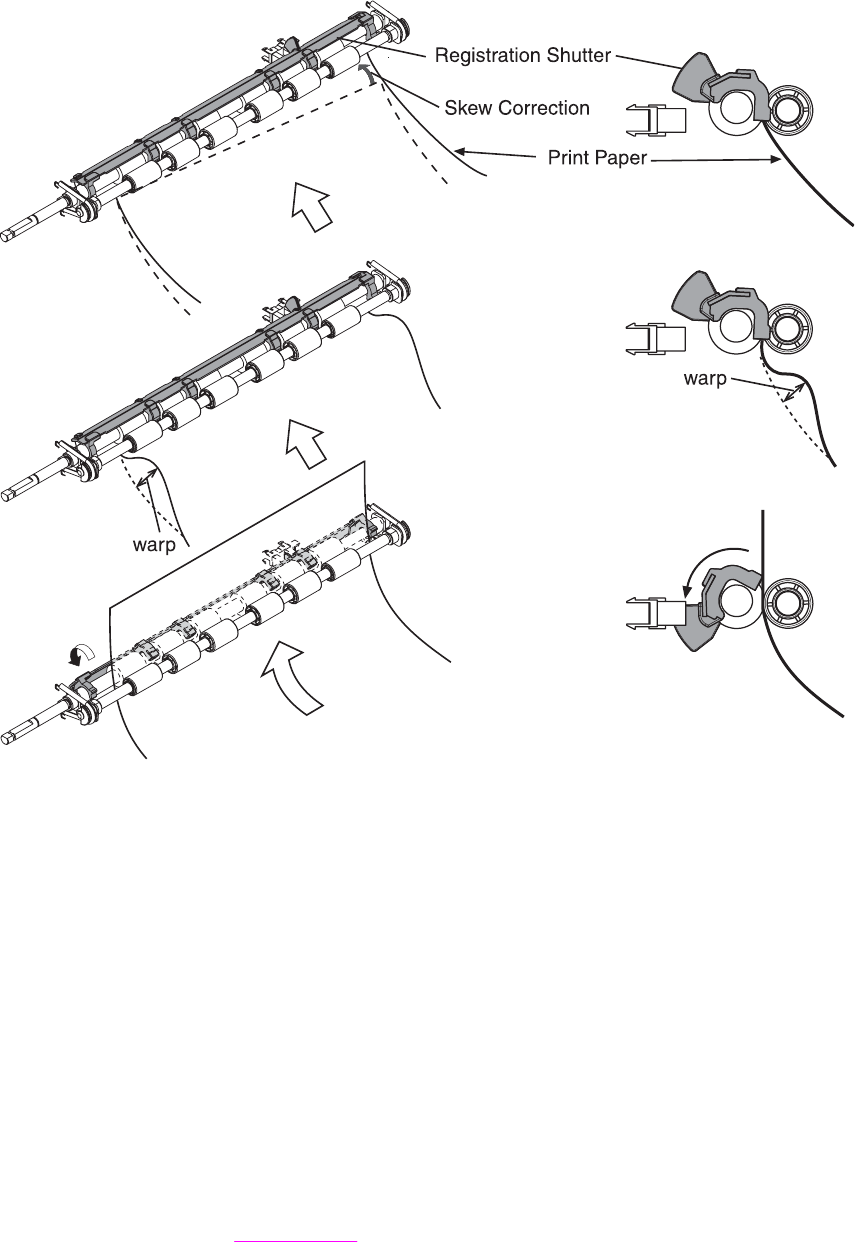 Registration Shutter
Skew Correction
Print Paper
warp
warp