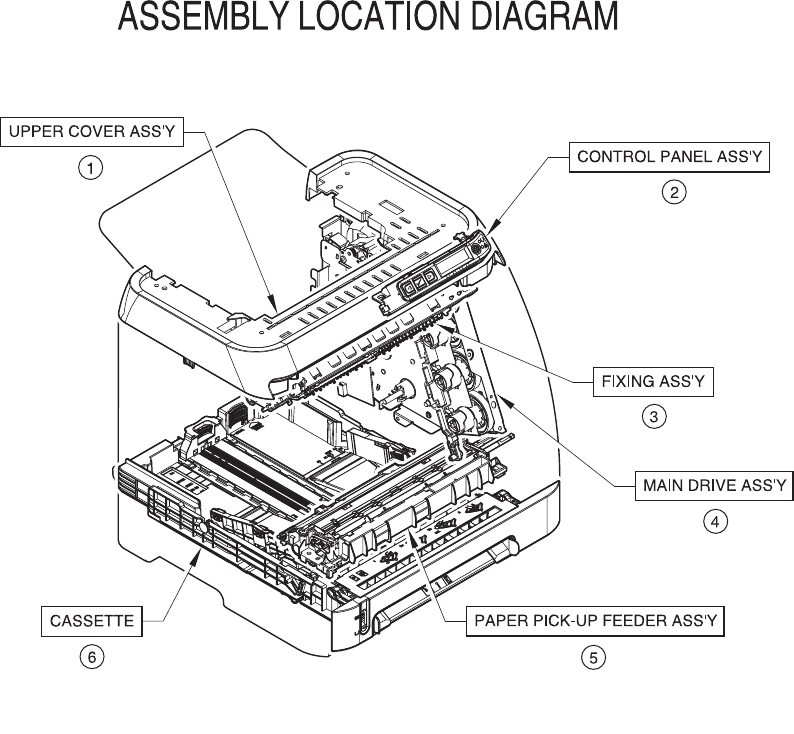 ASSEMBLY LOCATION DIAGRAM

UPPER COVER ASS'Y

1

CONTROL PANEL ASS'Y

2

FIXING ASS'Y

3

MAIN DRIVE ASS'Y

4

CASSETTE

6

PAPER PICK-UP FEEDER ASS'Y

5