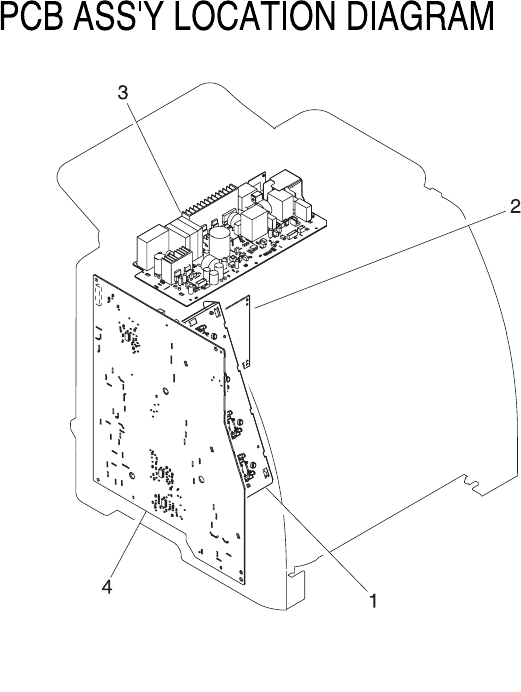 PCB ASS'Y LOCATION DIAGRAM

3

2

4

1