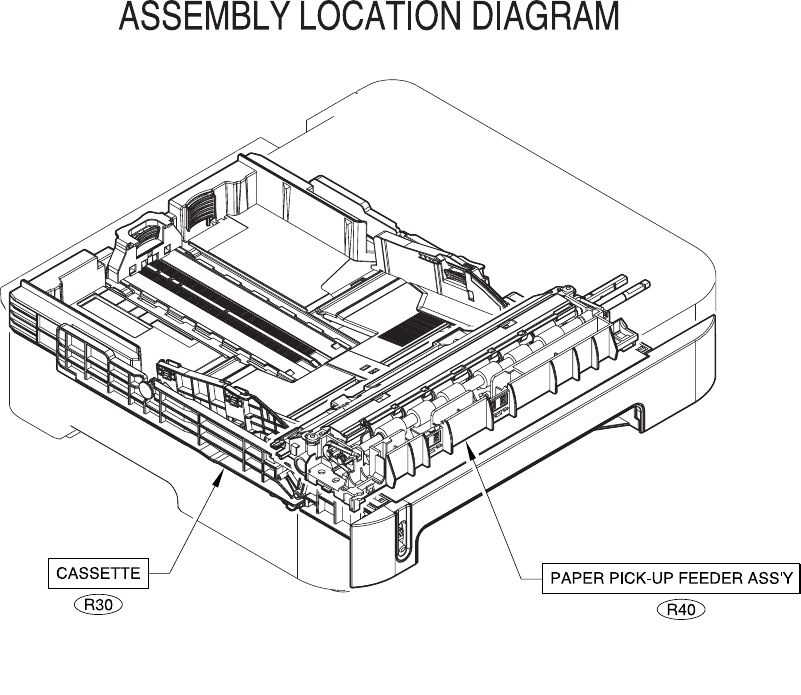 ASSEMBLY LOCATION DIAGRAM

CASSETTE

R30

PAPER PICK-UP FEEDER ASS'Y

R40