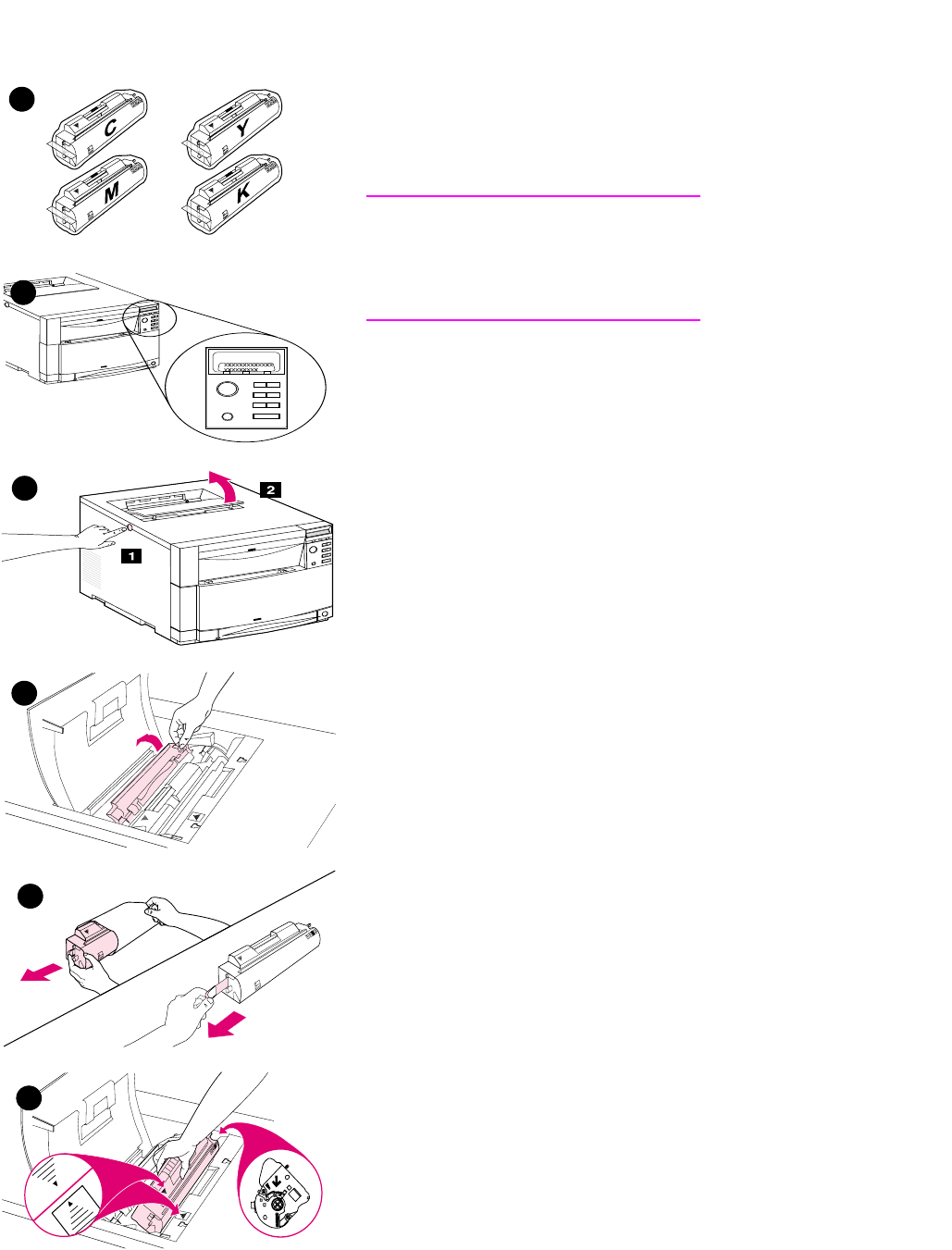 C
Y
M
K
2
1