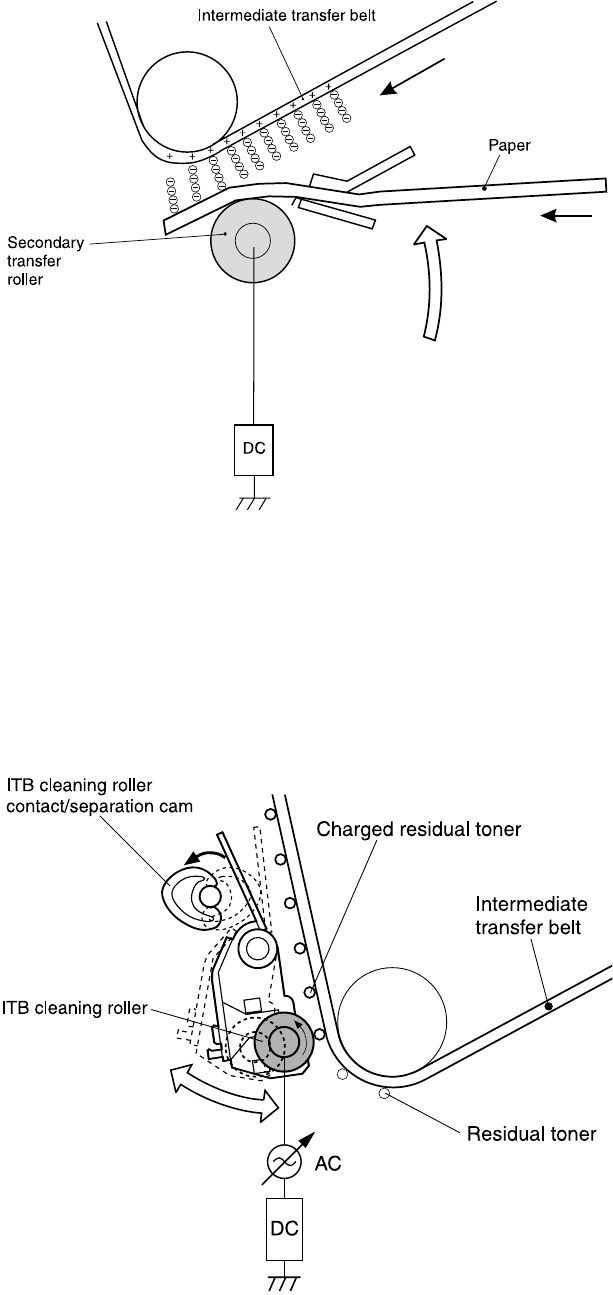 Intermediate transfer belt

Paper

Secondary transfer roller

DC

ITB cleaning roller contact/separation cam

Charged residual toner

Intermediate transfer belt

ITB cleaning roller

Residual toner

AC

DC