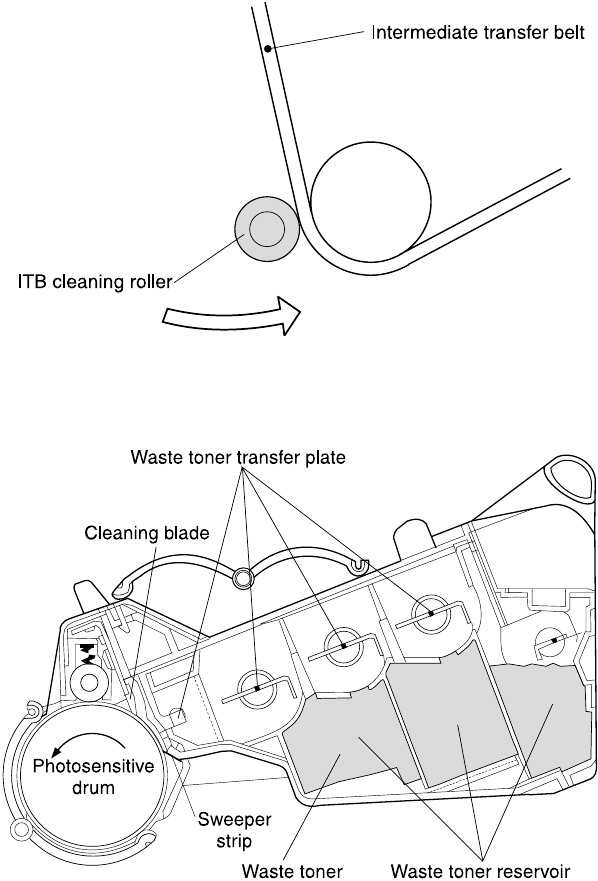 Intermediate transfer belt

ITB cleaning roller

Waste toner transfer plate

Cleaning blade

Photosensitive drum

Sweeper strip

Waste toner

Waste toner reservoir