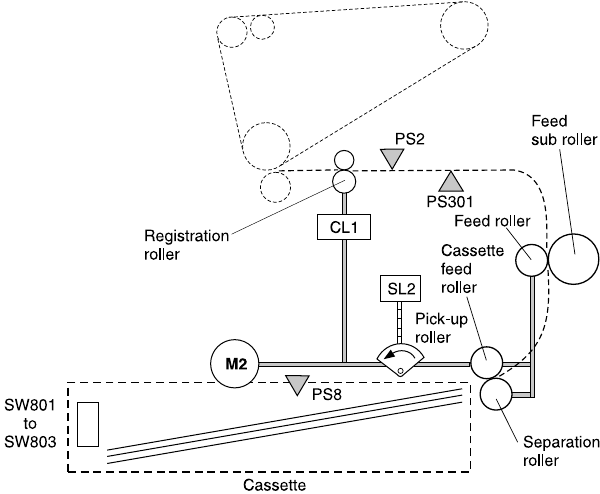 Feed sub roller

PS2

PS301

Feed roller

Registration roller

CL1

Cassette feed roller

SL2

Pick-up roller

M2

PS8

SW801 to SW803

Separation roller

Cassette