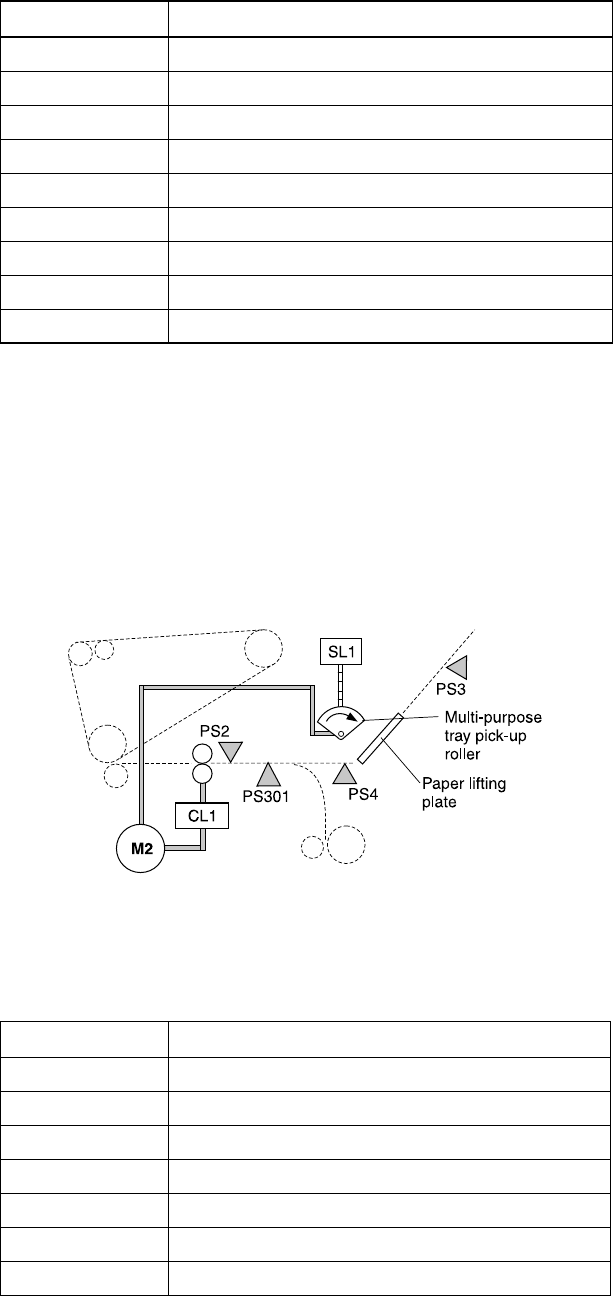 SL1

PS3

Multi-purpose tray pick-up roller

PS2

PS301

PS4

Paper lifting plate

CL1

M2