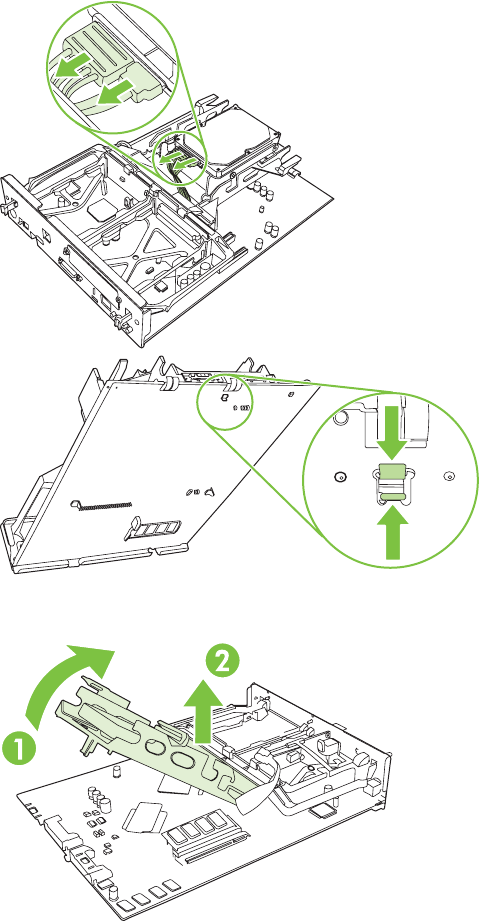 2
1