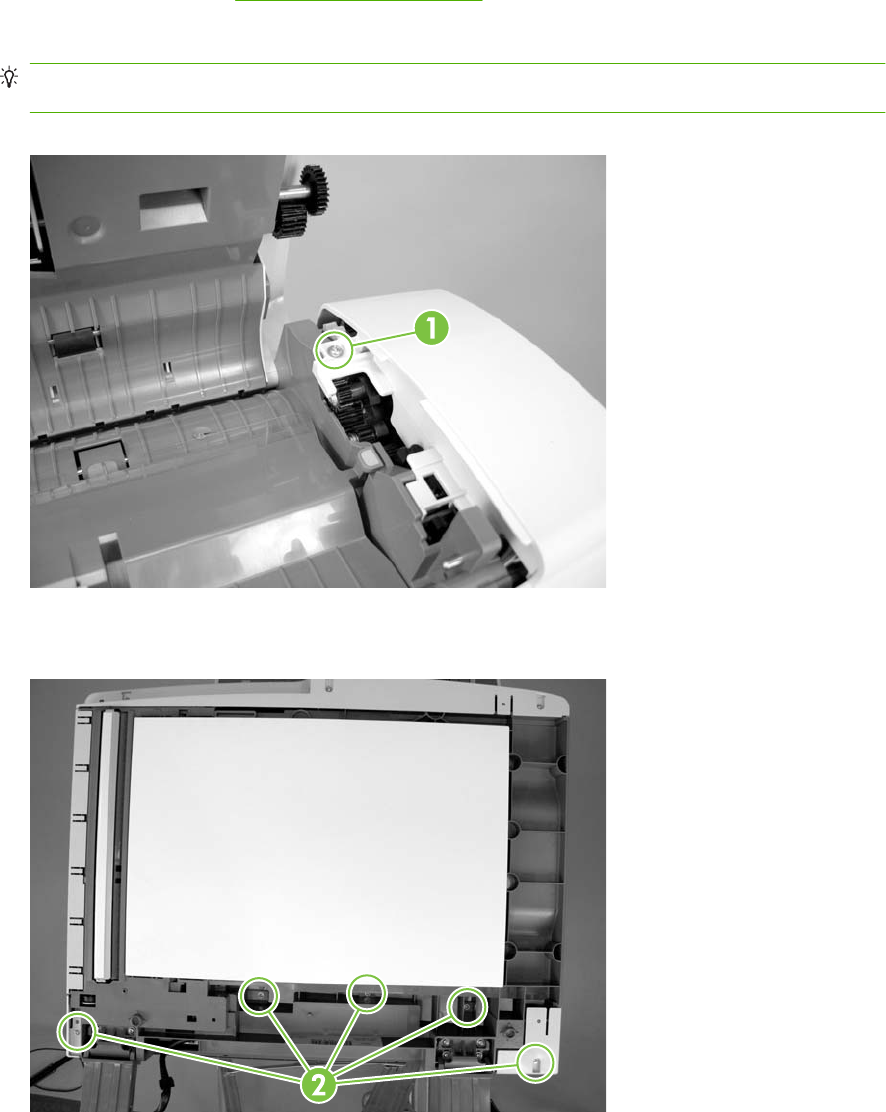 1

2