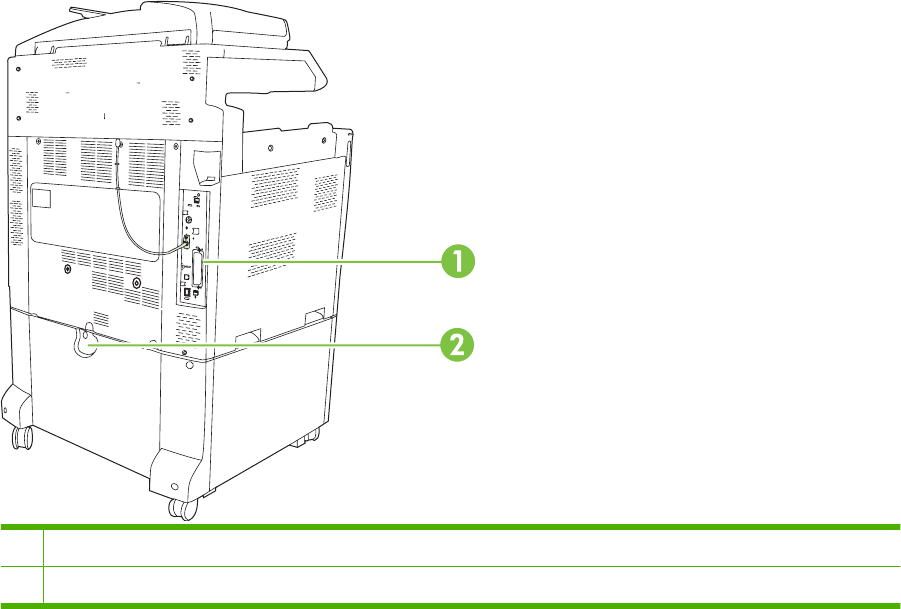 1

2