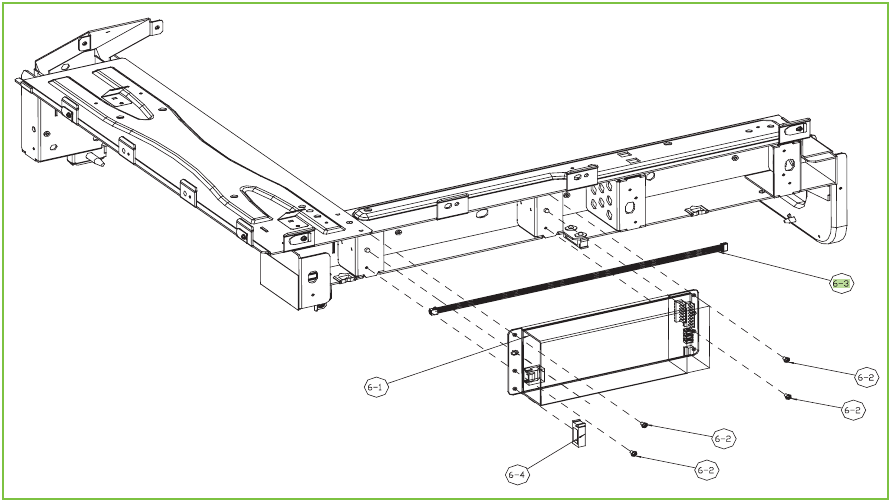 6-3

6-1

6-2

6-2

6-2

6-4

6-2