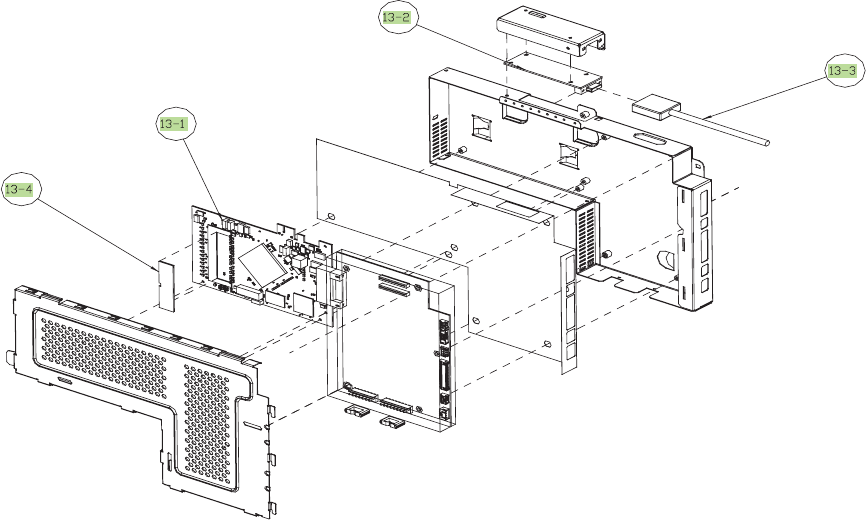 13-2

13-3

13-1

13-4