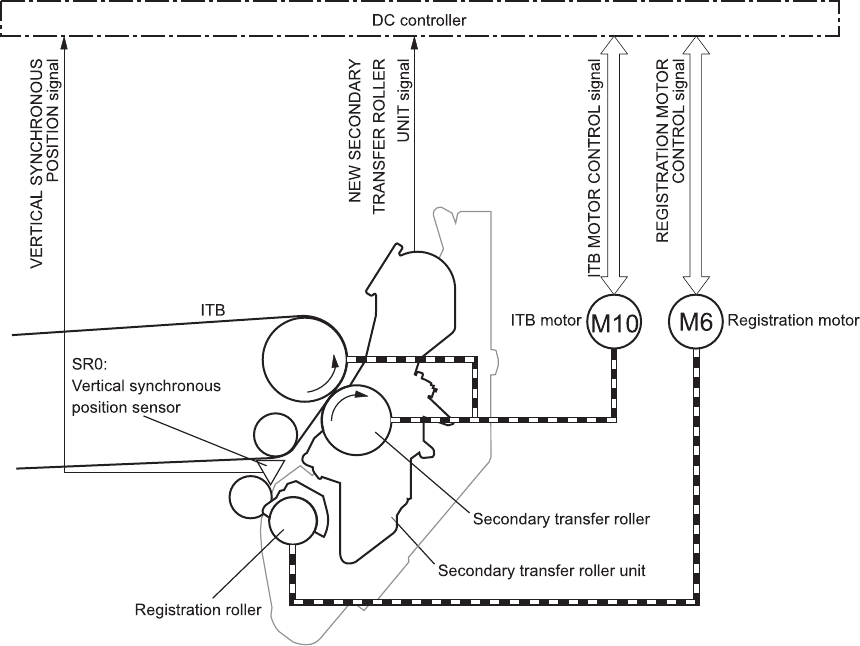 DC controller

VERTICAL SYNCHRONOUS POSITION signal

NEW SECONDARY TRANSFER ROLLER UNIT signal

ITB MOTOR CONTROL signal

REGISTRATION MOTOR CONTROL signal

ITB

ITB motor

M10

M6

Registration motor

SR0:
Vertical synchronous position sensor

Secondary transfer roller

Secondary transfer roller unit

Registration roller