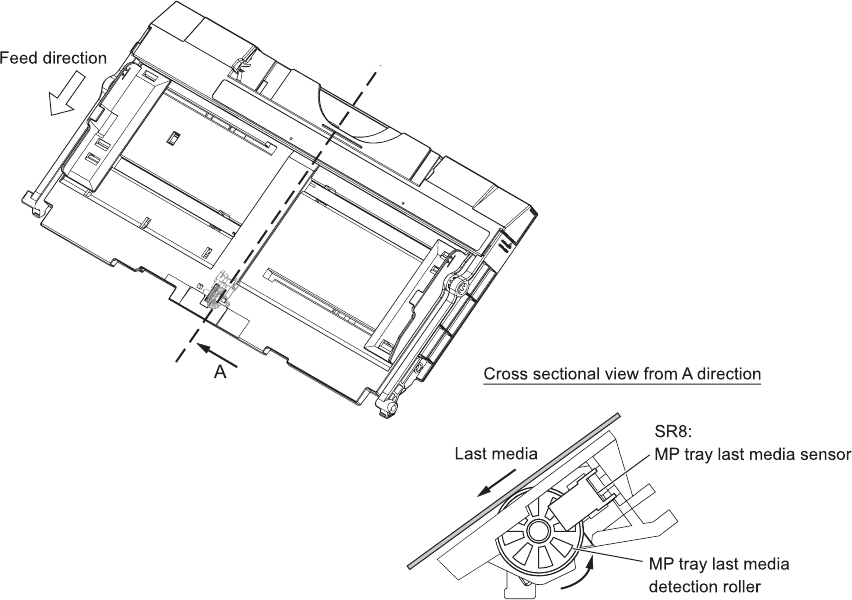 Feed direction

A

Cross sectional view from A direction

Last media

SR8:
MP tray last media sensor

MP tray last media detection roller