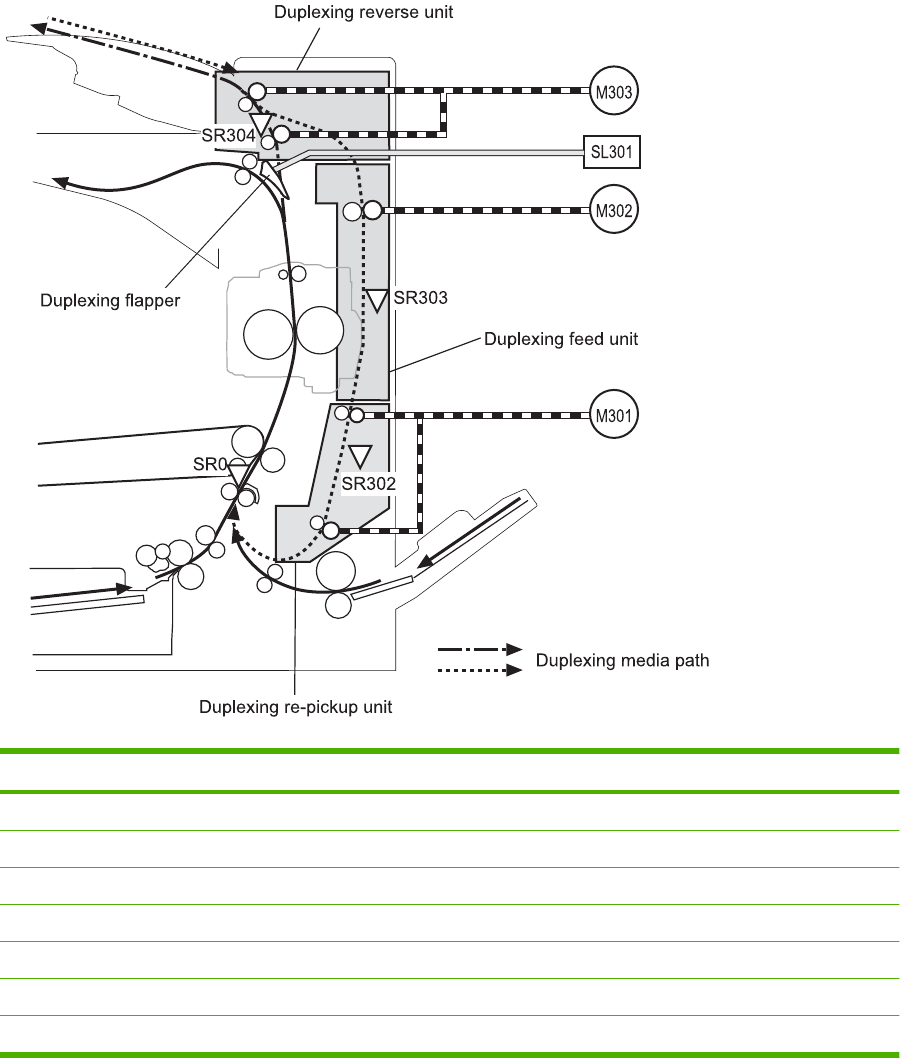 Duplexing reverse unit
M303
SR304
SL301
M302
Duplexing flapper
SR303
Duplexing feed unit
M301
SR0
SR302
Duplexing media path
Duplexing re-pickup unit