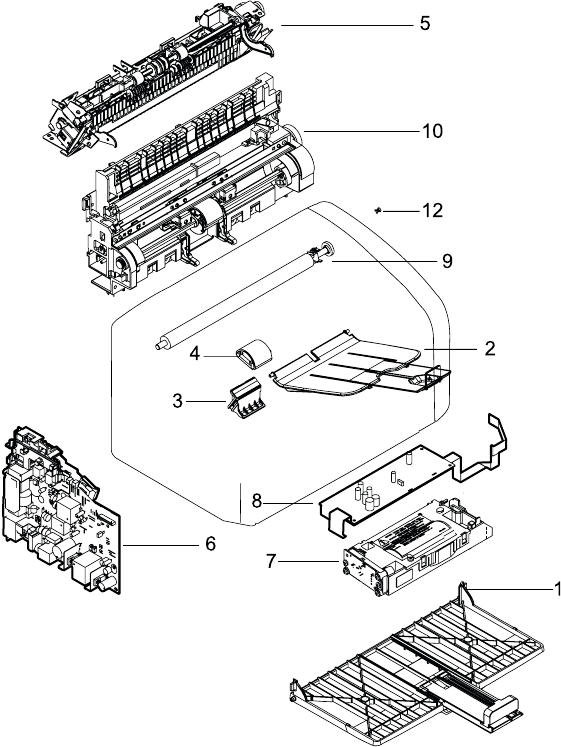 5
10
12
9
4
2
3
8
6
7
1