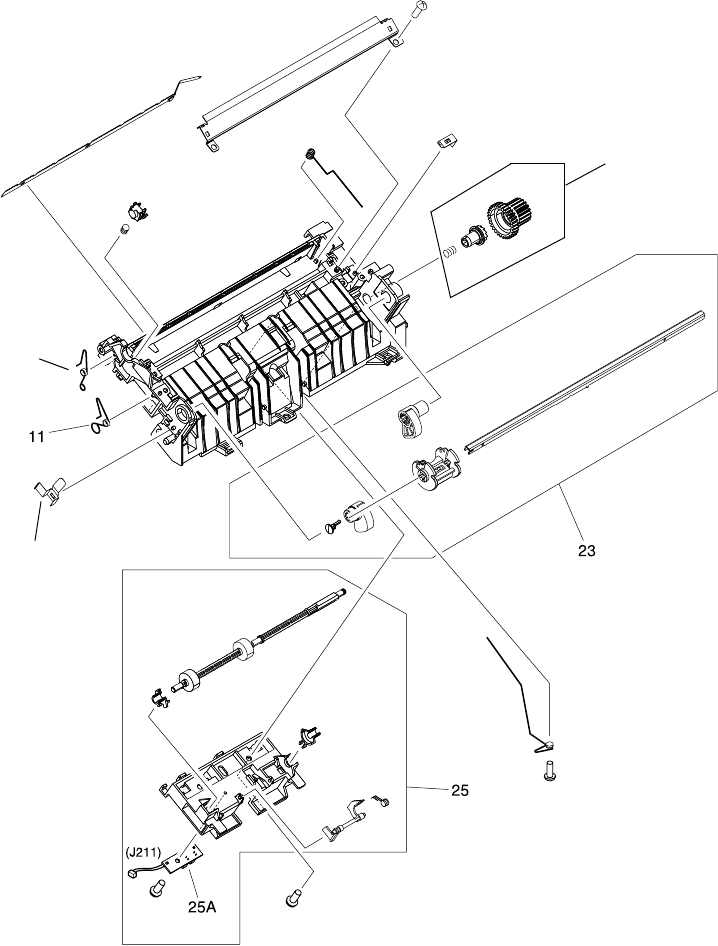 11

23

25

(J211)

25A