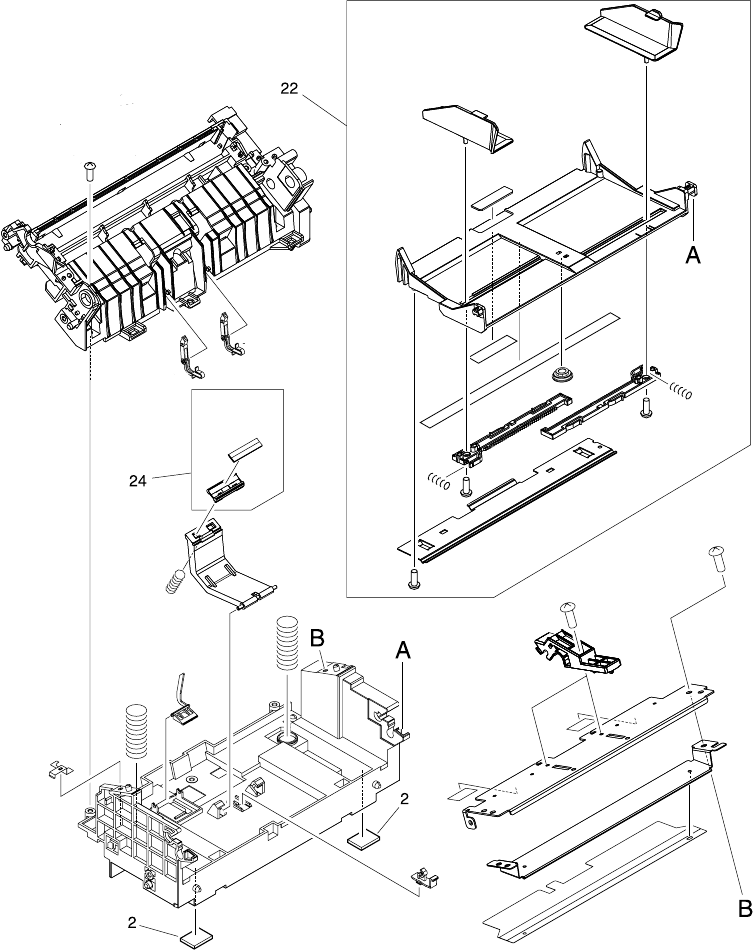 22

A

24

B

A

2

2

B