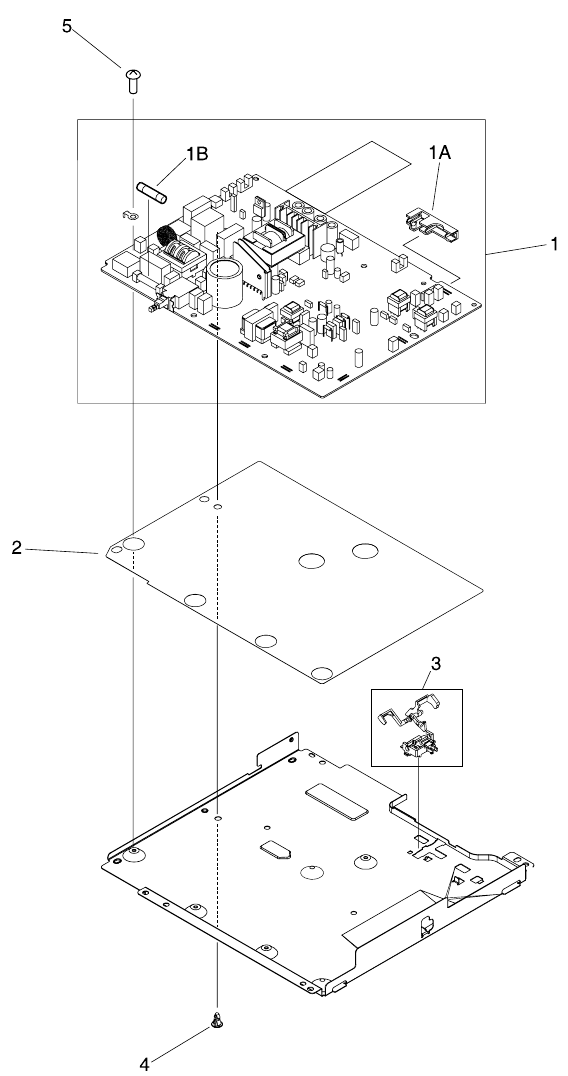 5

1B

1A

1

2

3

4