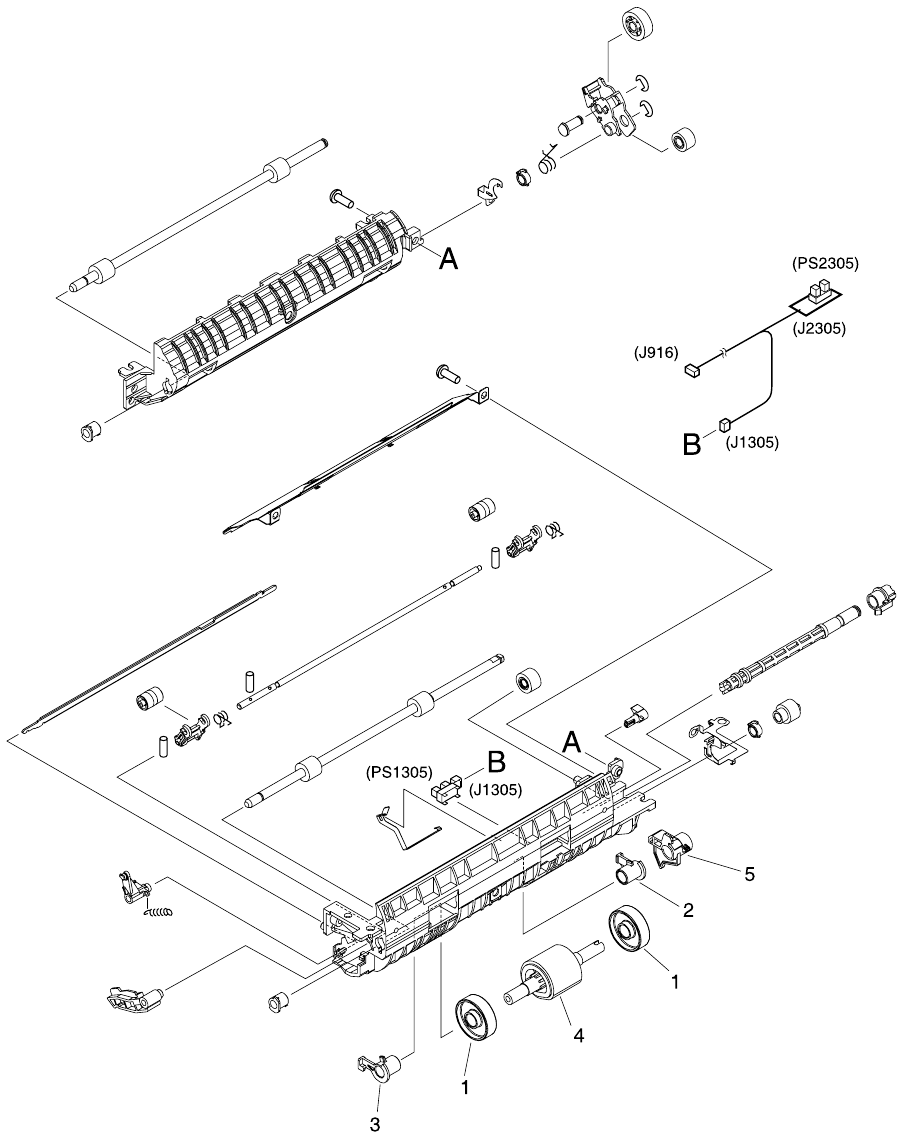 A

(PS2305)

(J2305)

(J916)

B (J1305)

A

(PS1305)

B

(J1305)

5

2

1

4

1

3